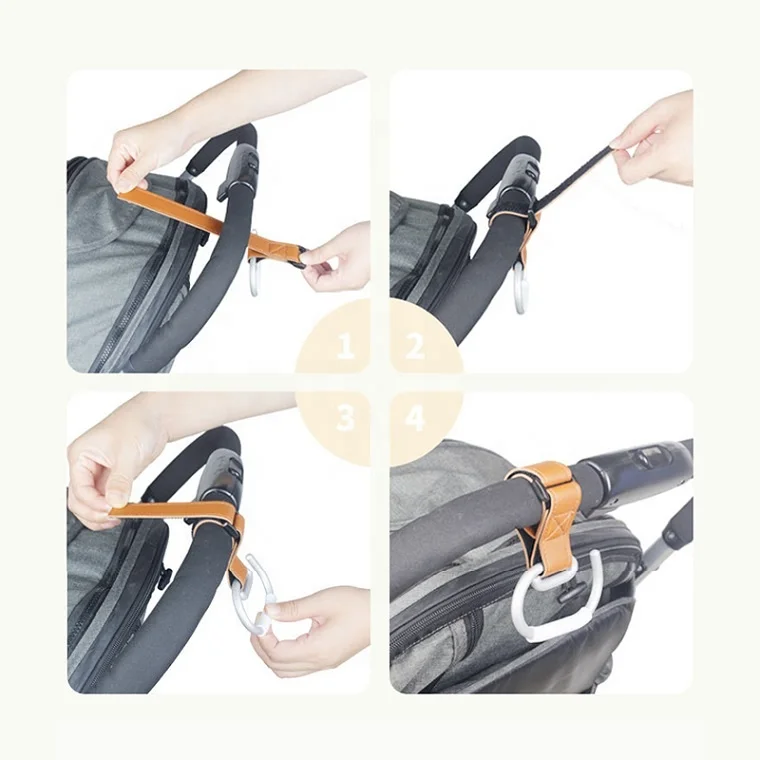 1
2
3
4