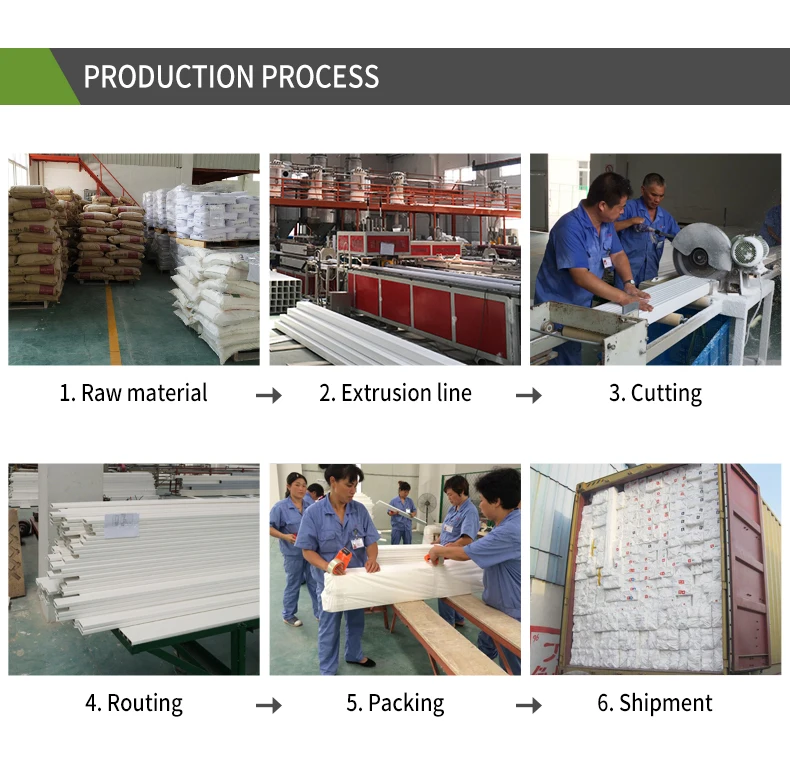 PRODUCTION PROCESS

1. Raw material → 2. Extrusion line → 3. Cutting

4. Routing → 5. Packing → 6. Shipment