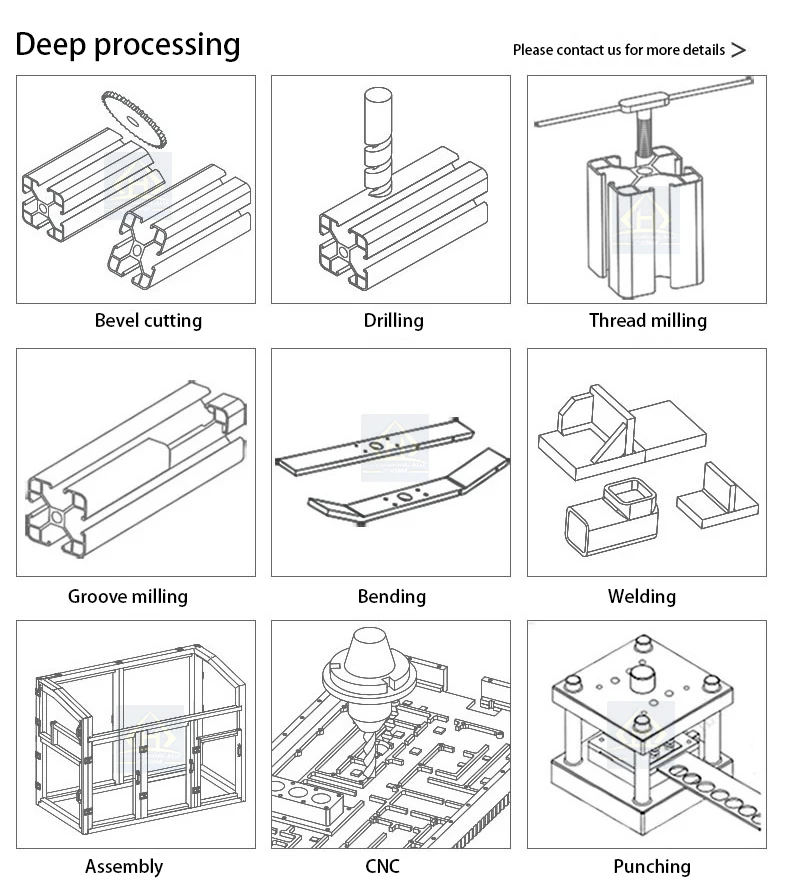 Deep processing

Please contact us for more details >

Bevel cutting

Drilling

Thread milling

Groove milling

Bending

Welding

Assembly

CNC

Punching