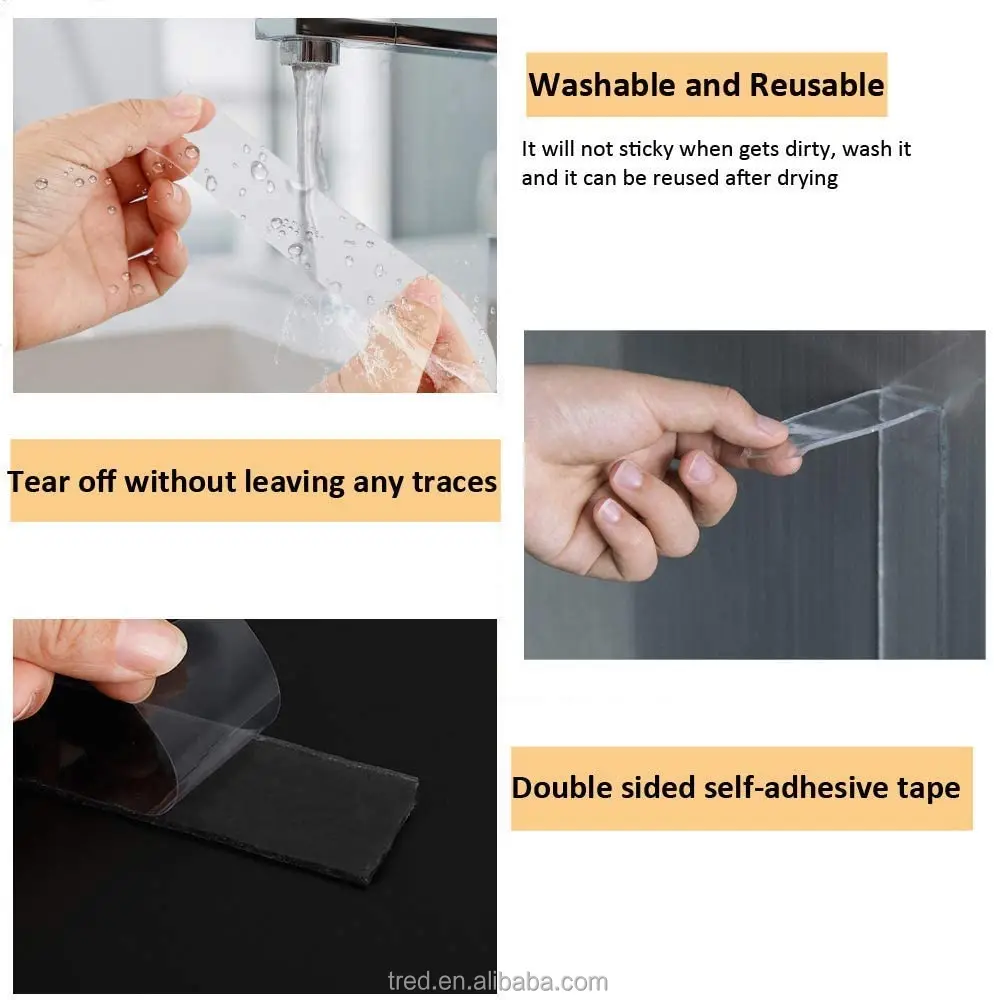 Washable and Reusable

It will not sticky when gets dirty, wash it and it can be reused after drying

Tear off without leaving any traces

Double sided self-adhesive tape

tred.en.alibaba.com