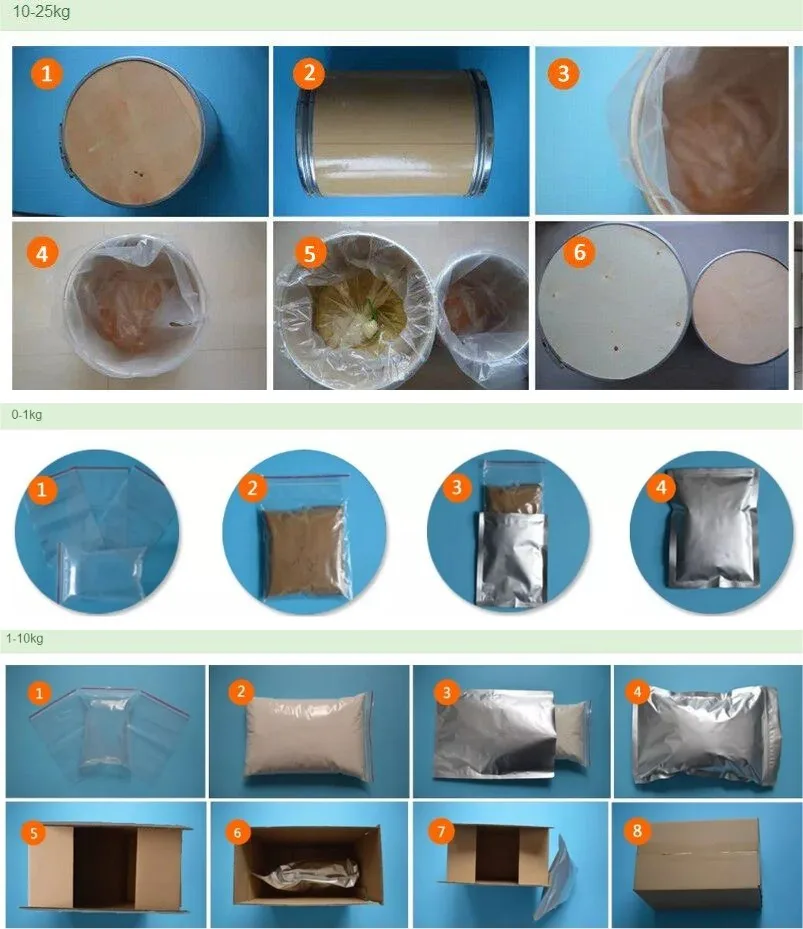 10-25kg

1
2
3
4
5
6

0-1kg

1
2
3
4

1-10kg

1
2
3
4
5
6
7
8