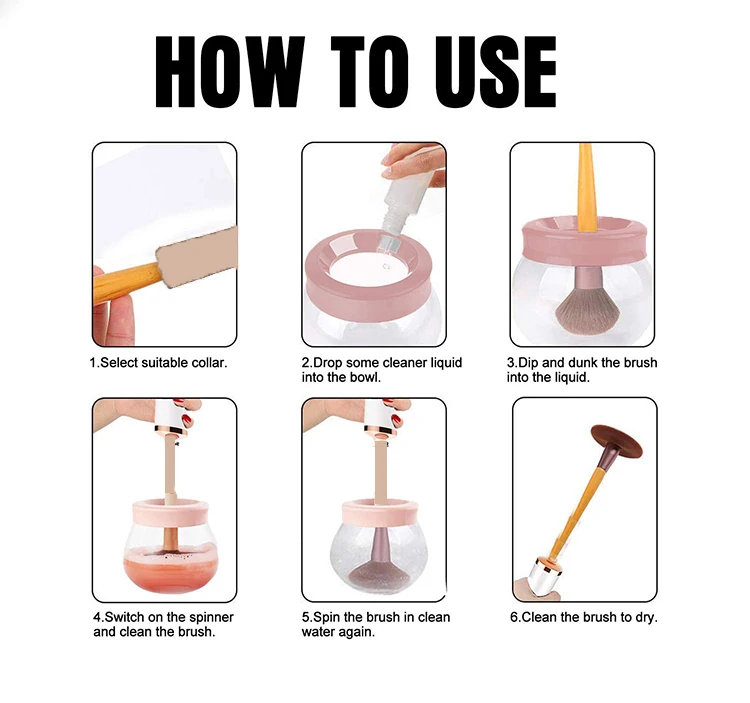 HOW TO USE

1.Select suitable collar.

2.Drop some cleaner liquid into the bowl.

3.Dip and dunk the brush into the liquid.

4.Switch on the spinner and clean the brush.

5.Spin the brush in clean water again.

6.Clean the brush to dry.