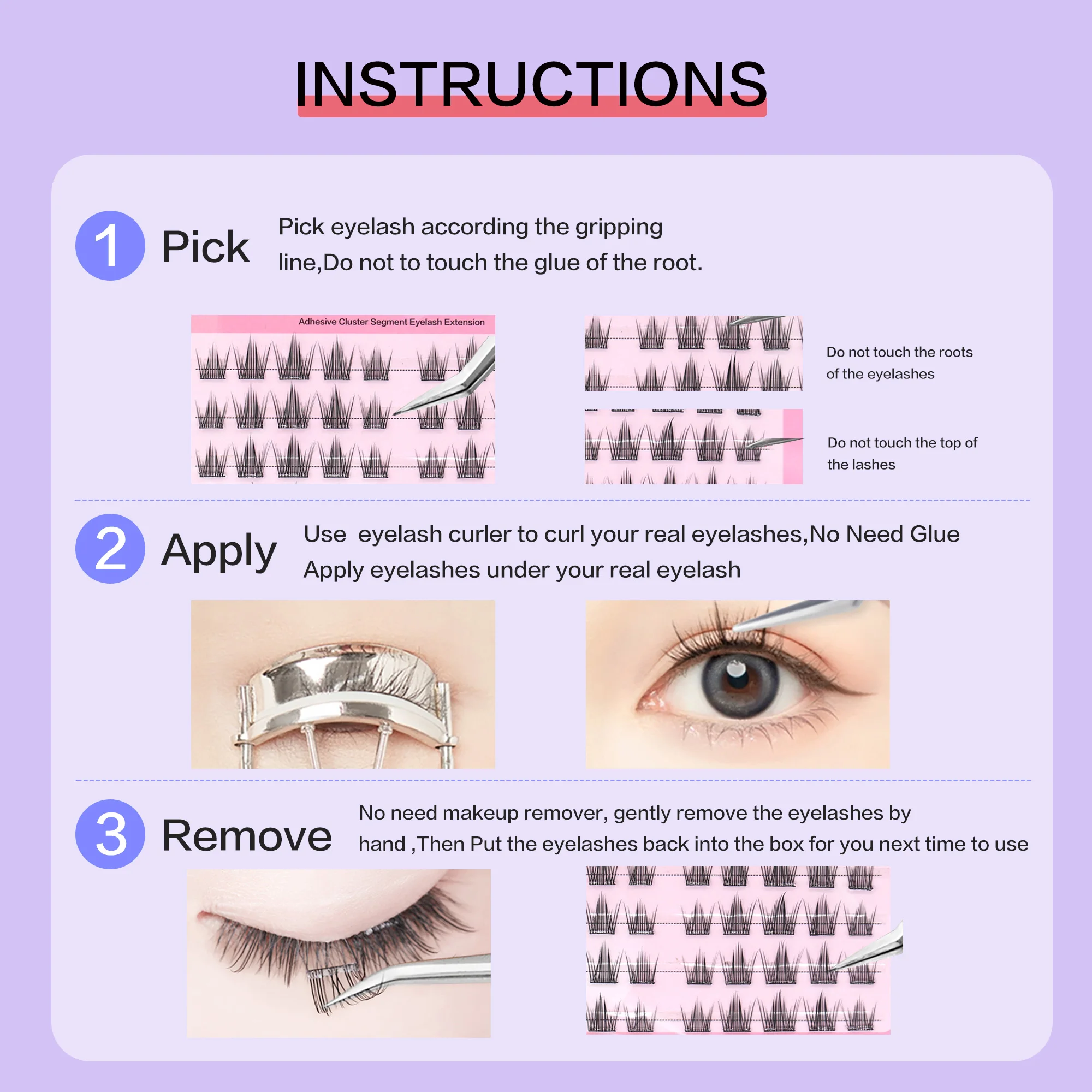 INSTRUCTIONS

1 Pick

Pick eyelash according the gripping line,Do not to touch the glue of the root.

Adhesive Cluster Segment Eyelash Extension

Do not touch the roots of the eyelashes

Do not touch the top of the lashes

2 Apply

Use eyelash curler to curl your real eyelashes,No Need Glue Apply eyelashes under your real eyelash

3 Remove

No need makeup remover, gently remove the eyelashes by hand ,Then Put the eyelashes back into the box for you next time to use