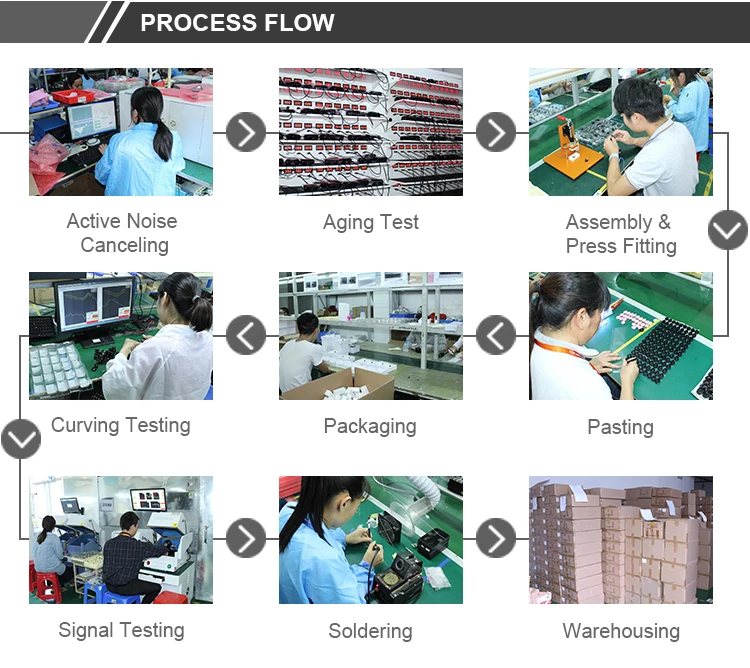 PROCESS FLOW

Active Noise Canceling

Aging Test

Assembly & Press Fitting

Curving Testing

Packaging

Pasting

Signal Testing

Soldering

Warehousing