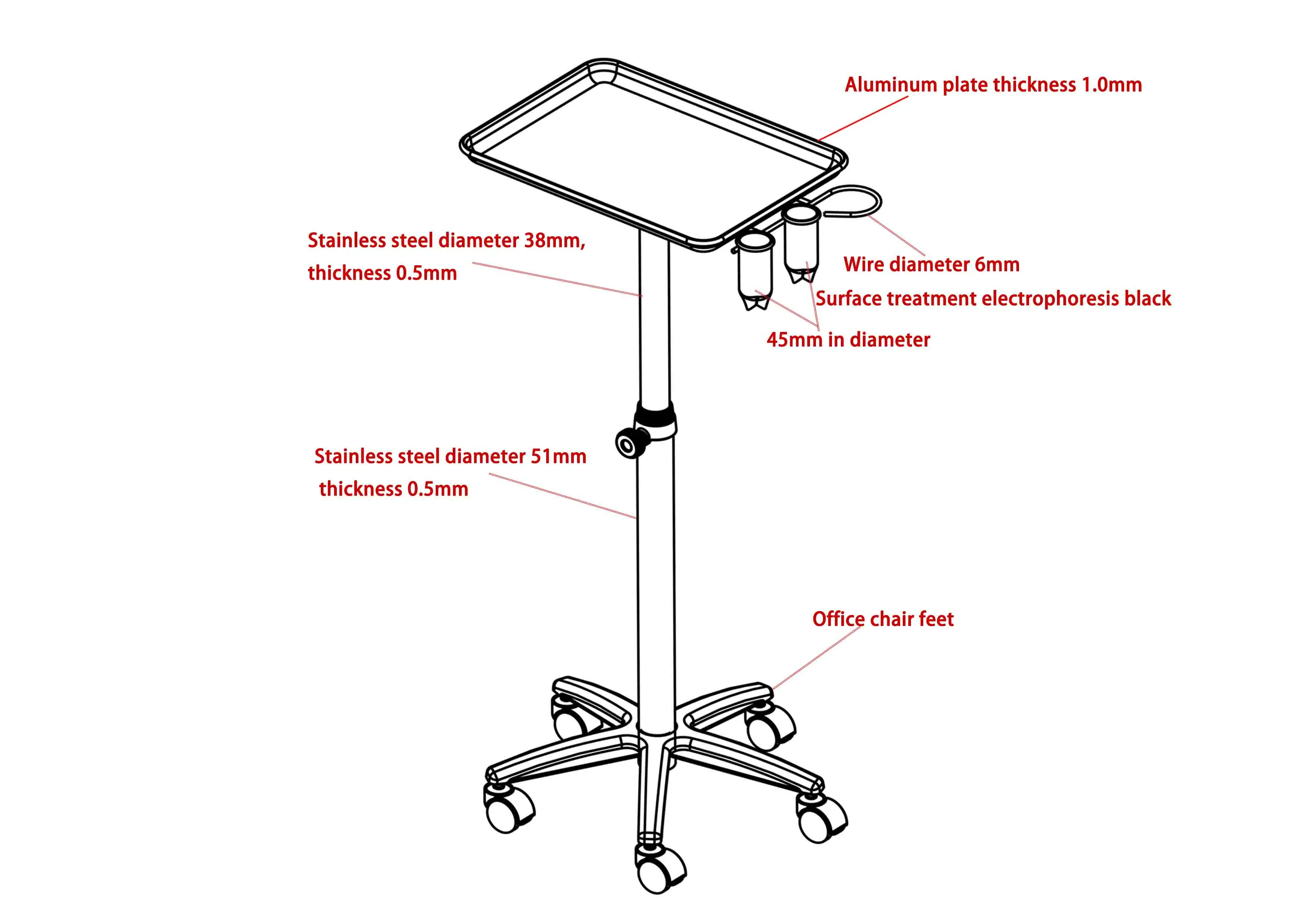 Aluminum plate thickness 1.0mm

Stainless steel diameter 38mm, thickness 0.5mm

Wire diameter 6mm

Surface treatment electrophoresis black

45mm in diameter

Stainless steel diameter 51mm thickness 0.5mm

Office chair feet