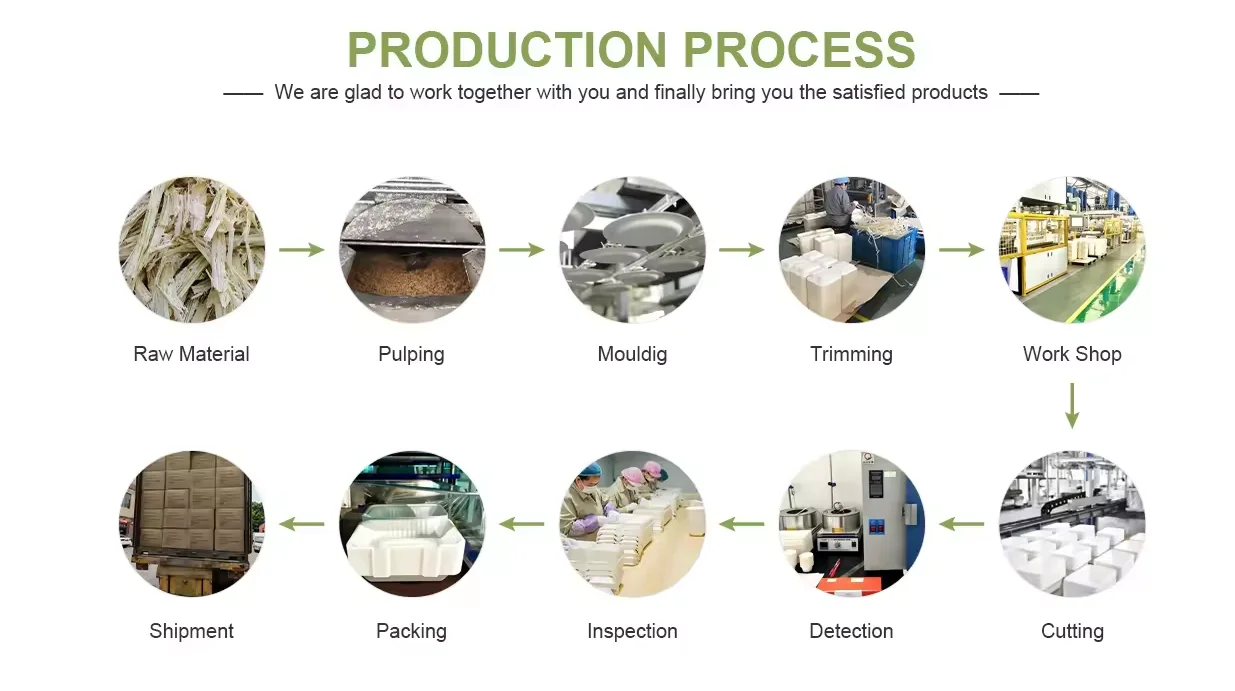 PRODUCTION PROCESS

We are glad to work together with you and finally bring you the satisfied products

Raw Material

Pulping

Mouldig

Trimming

Work Shop

Cutting

Detection

Inspection

Packing

Shipment