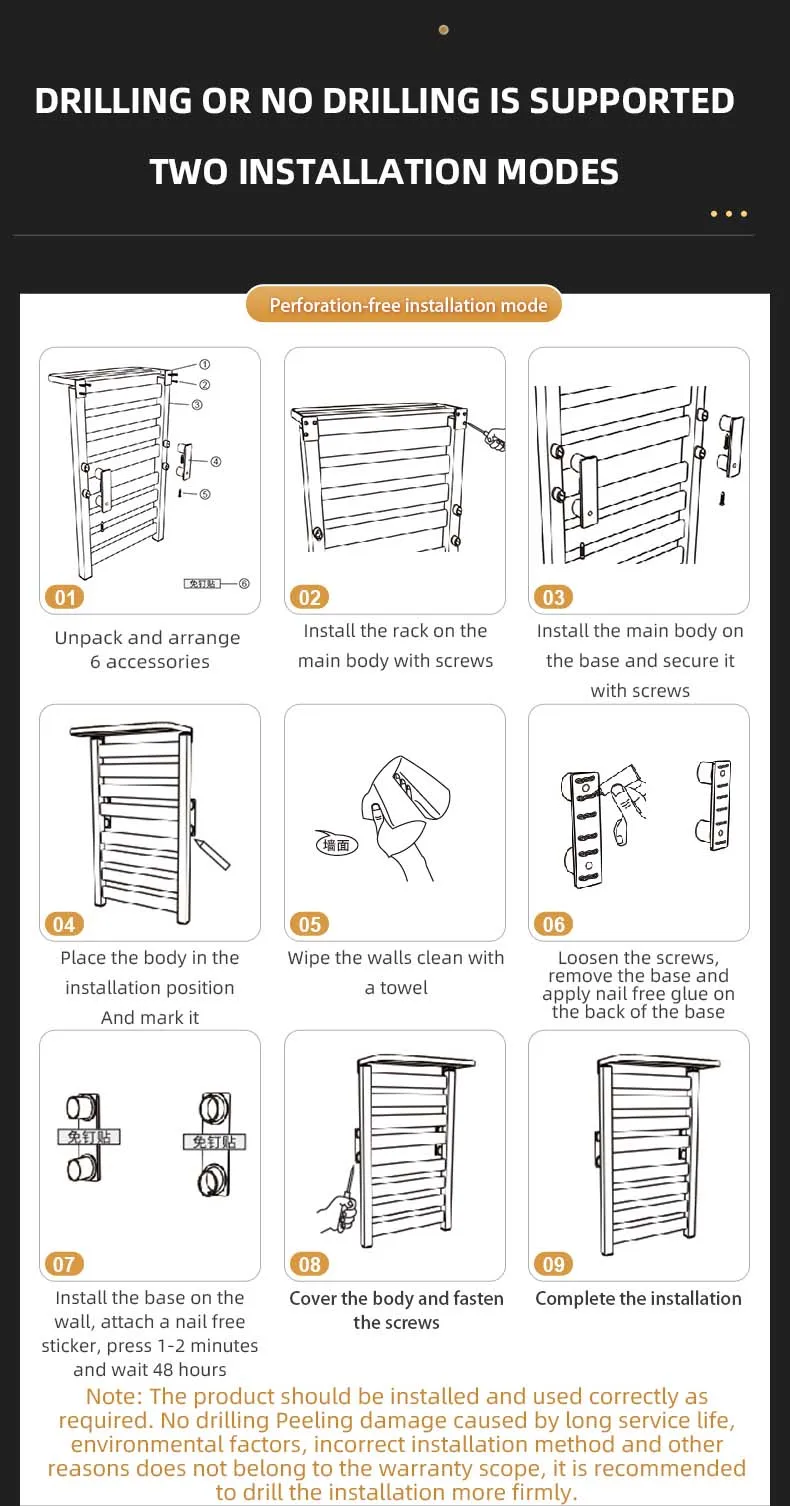 DRILLING OR NO DRILLING IS SUPPORTED

TWO INSTALLATION MODES

Perforation-free installation mode

①
②
③
④
⑤
免钉贴 ⑥

01
Unpack and arrange 6 accessories

02
Install the rack on the main body with screws

03
Install the main body on the base and secure it with screws

04
Place the body in the installation position And mark it

墙面
05
Wipe the walls clean with a towel

06
Loosen the screws, remove the base and apply nail free glue on the back of the base

免钉贴
免钉贴
07
Install the base on the wall, attach a nail free sticker, press 1-2 minutes and wait 48 hours

08
Cover the body and fasten the screws

09
Complete the installation

Note: The product should be installed and used correctly as required. No drilling Peeling damage caused by long service life, environmental factors, incorrect installation method and other reasons does not belong to the warranty scope, it is recommended to drill the installation more firmly.