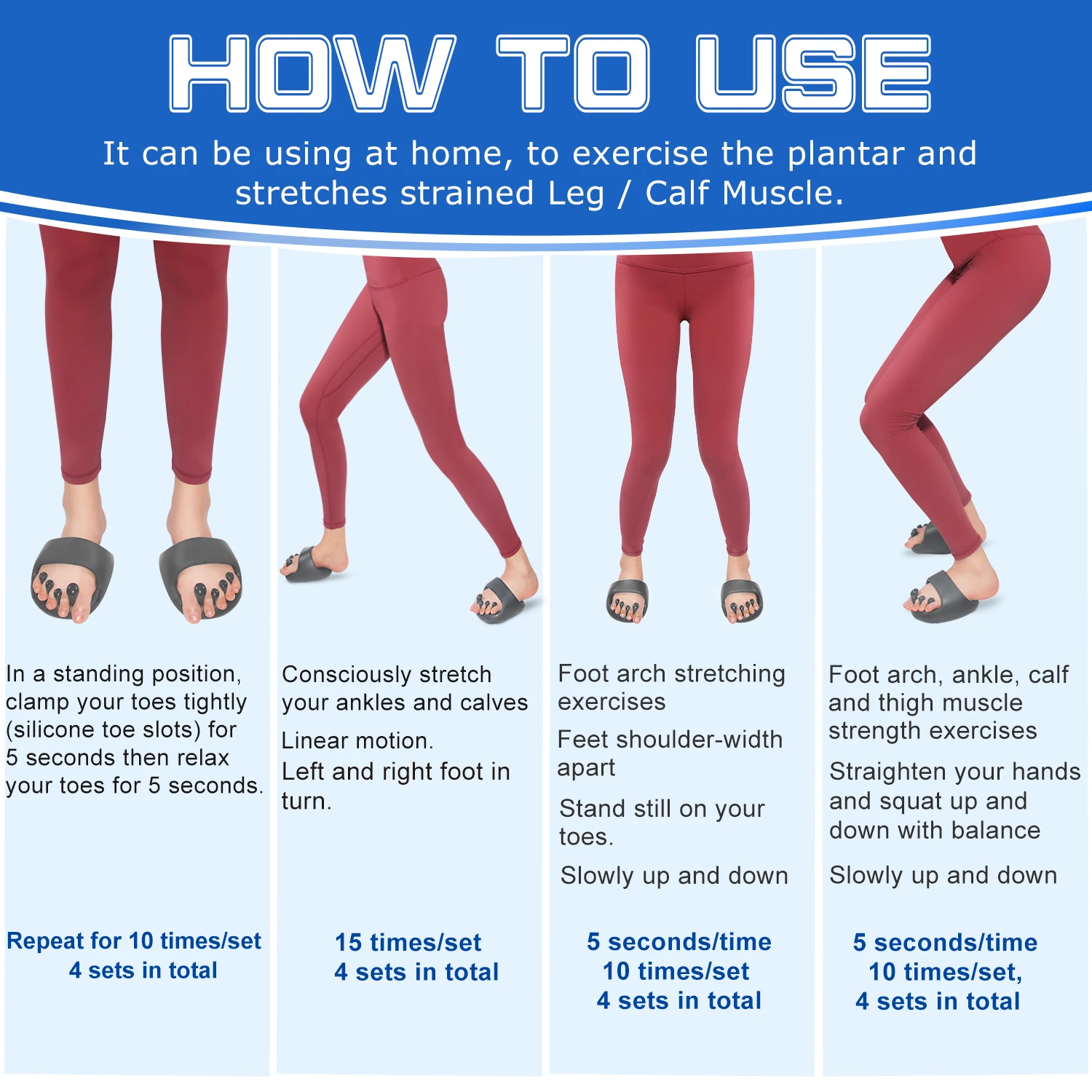 HOW TO USE

It can be using at home, to exercise the plantar and stretches strained Leg / Calf Muscle.

In a standing position, clamp your toes tightly (silicone toe slots) for 5 seconds then relax your toes for 5 seconds.

Repeat for 10 times/set
4 sets in total

Consciously stretch your ankles and calves

Linear motion.
Left and right foot in turn.

15 times/set
4 sets in total

Foot arch stretching exercises

Feet shoulder-width apart

Stand still on your toes.

Slowly up and down

5 seconds/time
10 times/set
4 sets in total

Foot arch, ankle, calf and thigh muscle strength exercises

Straighten your hands and squat up and down with balance

Slowly up and down

5 seconds/time
10 times/set,
4 sets in total