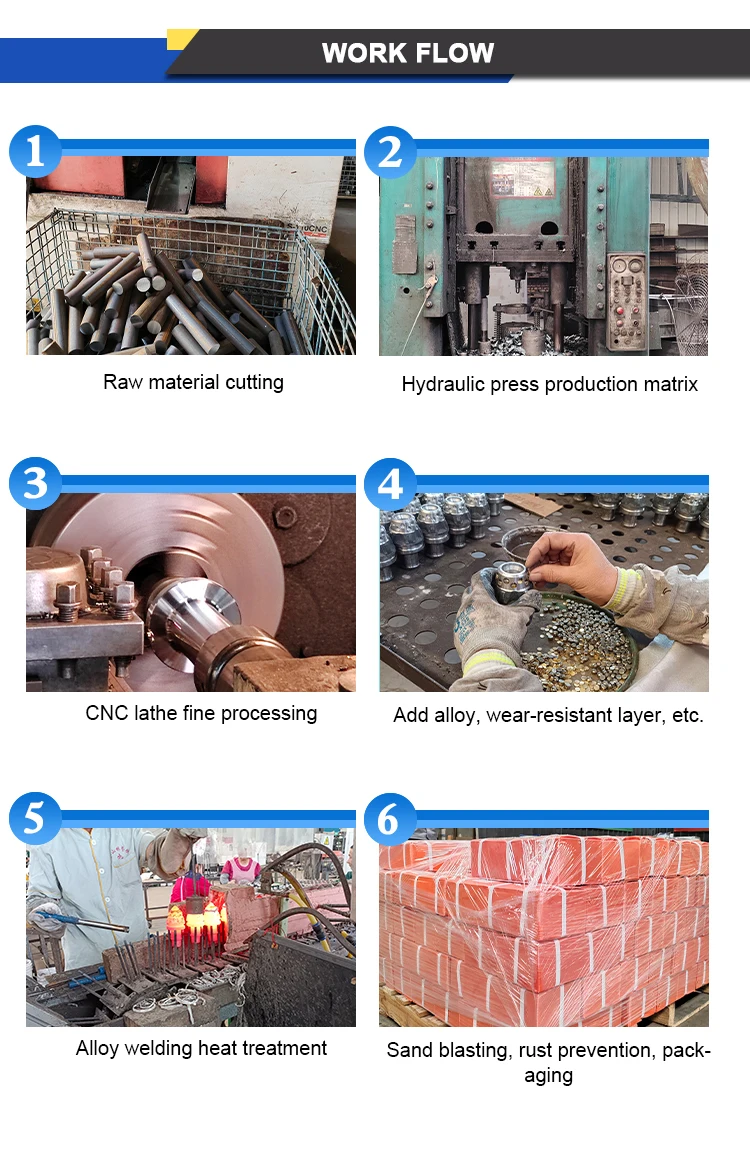 WORK FLOW

1

Raw material cutting

2

Hydraulic press production matrix

3

CNC lathe fine processing

4

Add alloy, wear-resistant layer, etc.

5

Alloy welding heat treatment

6

Sand blasting, rust prevention, packaging