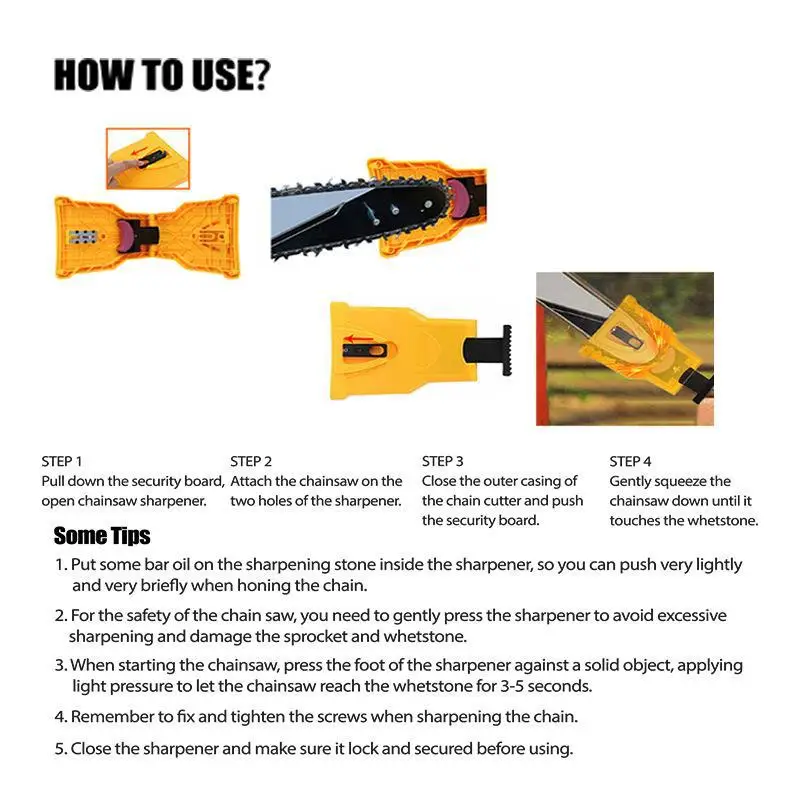 HOW TO USE?

STEP 1
Pull down the security board, open chainsaw sharpener.

STEP 2
Attach the chainsaw on the two holes of the sharpener.

STEP 3
Close the outer casing of the chain cutter and push the security board.

STEP 4
Gently squeeze the chainsaw down until it touches the whetstone.

Some Tips

1. Put some bar oil on the sharpening stone inside the sharpener, so you can push very lightly and very briefly when honing the chain.

2. For the safety of the chain saw, you need to gently press the sharpener to avoid excessive sharpening and damage the sprocket and whetstone.

3. When starting the chainsaw, press the foot of the sharpener against a solid object, applying light pressure to let the chainsaw reach the whetstone for 3-5 seconds.

4. Remember to fix and tighten the screws when sharpening the chain.

5. Close the sharpener and make sure it lock and secured before using.