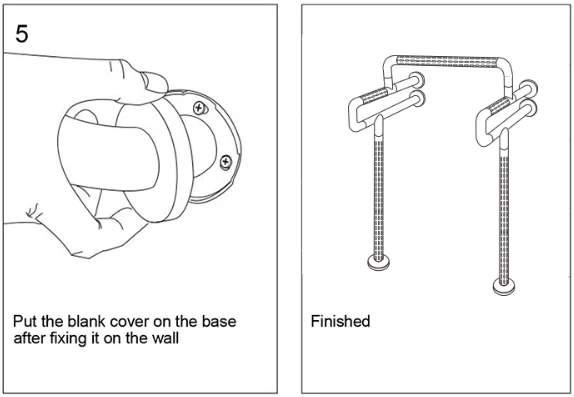 5

Put the blank cover on the base after fixing it on the wall

Finished