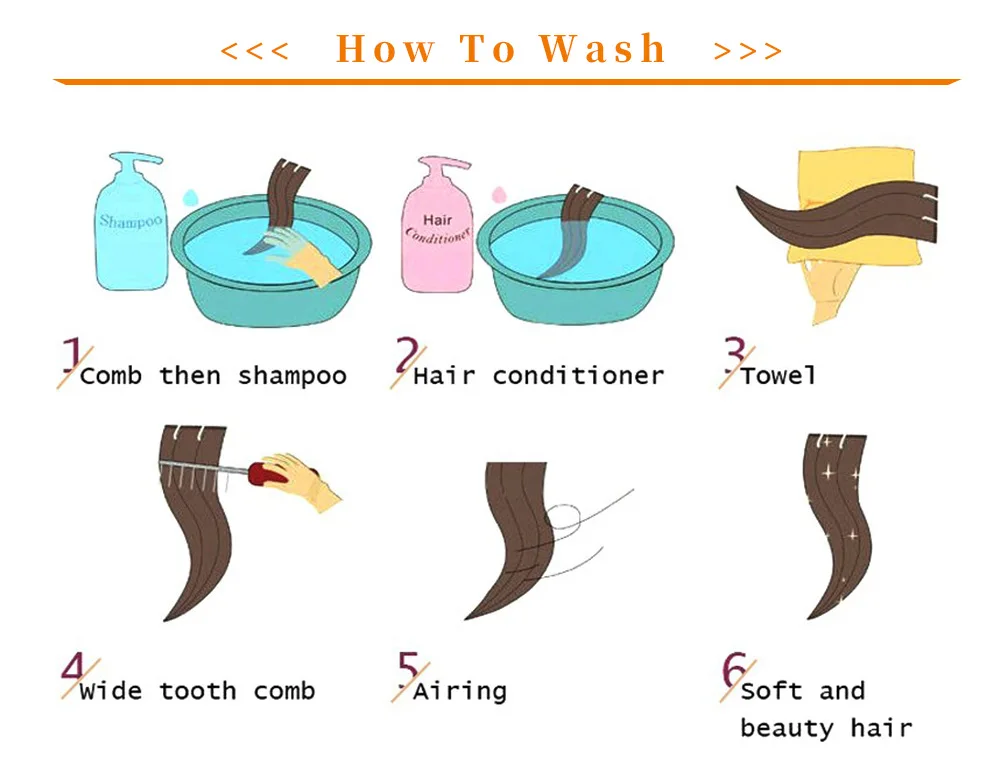 <<< How To Wash >>>

Shampoo

Hair Conditioner

1 Comb then shampoo

2 Hair conditioner

3 Towel

4 Wide tooth comb

5 Airing

6 Soft and beauty hair