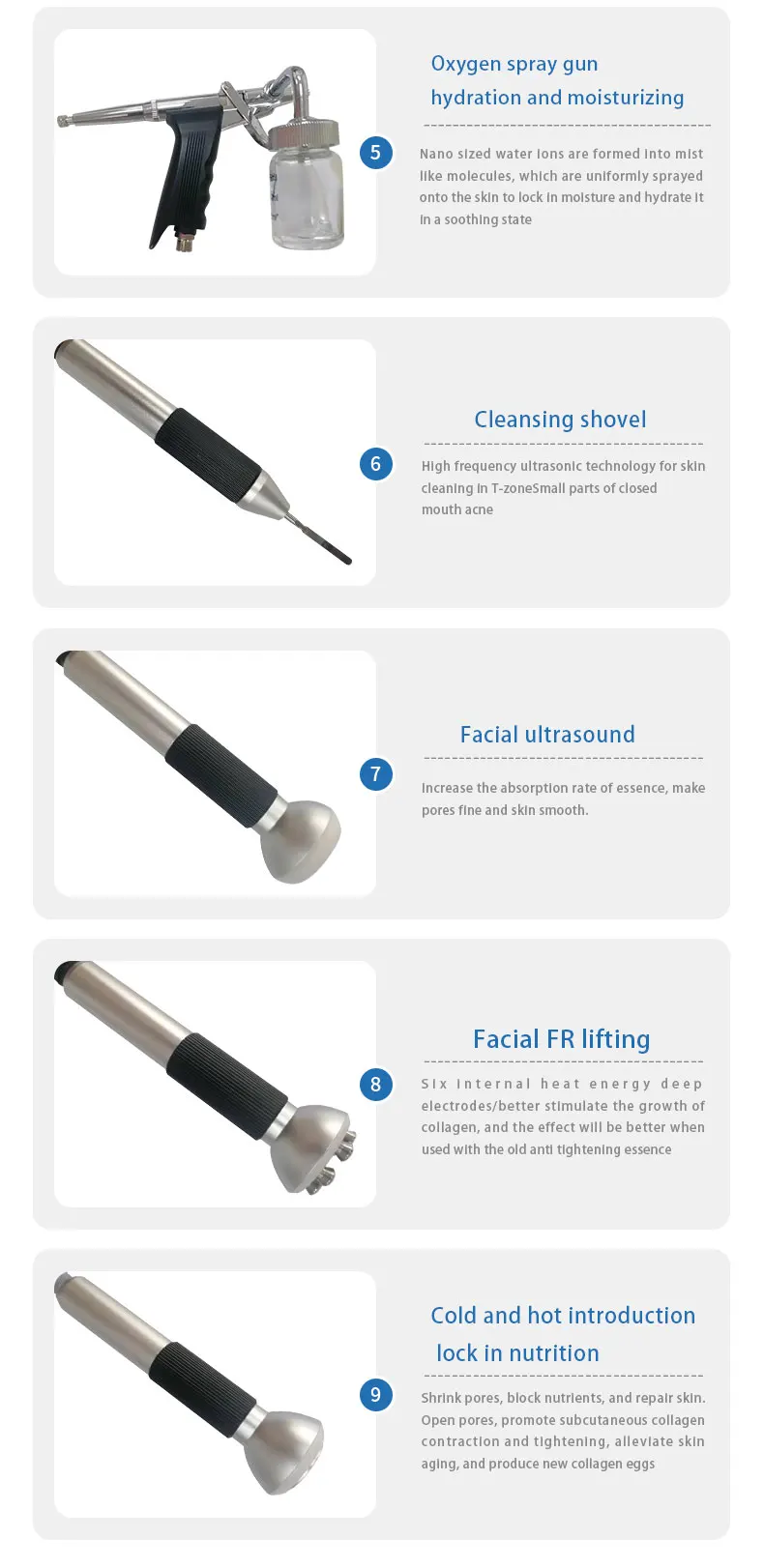 5

Oxygen spray gun
hydration and moisturizing

Nano sized water ions are formed into mist like molecules, which are uniformly sprayed onto the skin to lock in moisture and hydrate it in a soothing state

6

Cleansing shovel

High frequency ultrasonic technology for skin cleaning in T-zoneSmall parts of closed mouth acne

7

Facial ultrasound

Increase the absorption rate of essence, make pores fine and skin smooth.

8

Facial FR lifting

Six internal heat energy deep electrodes/better stimulate the growth of collagen, and the effect will be better when used with the old anti tightening essence

9

Cold and hot introduction
lock in nutrition

Shrink pores, block nutrients, and repair skin. Open pores, promote subcutaneous collagen contraction and tightening, alleviate skin aging, and produce new collagen eggs