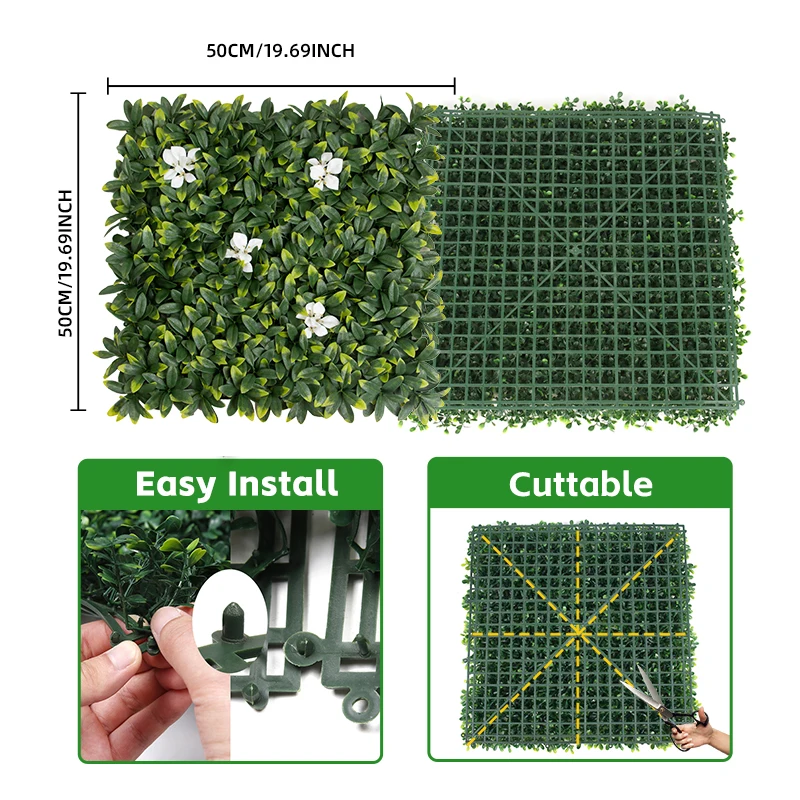 50CM/19.69INCH

50CM/19.69INCH

Easy Install

Cuttable