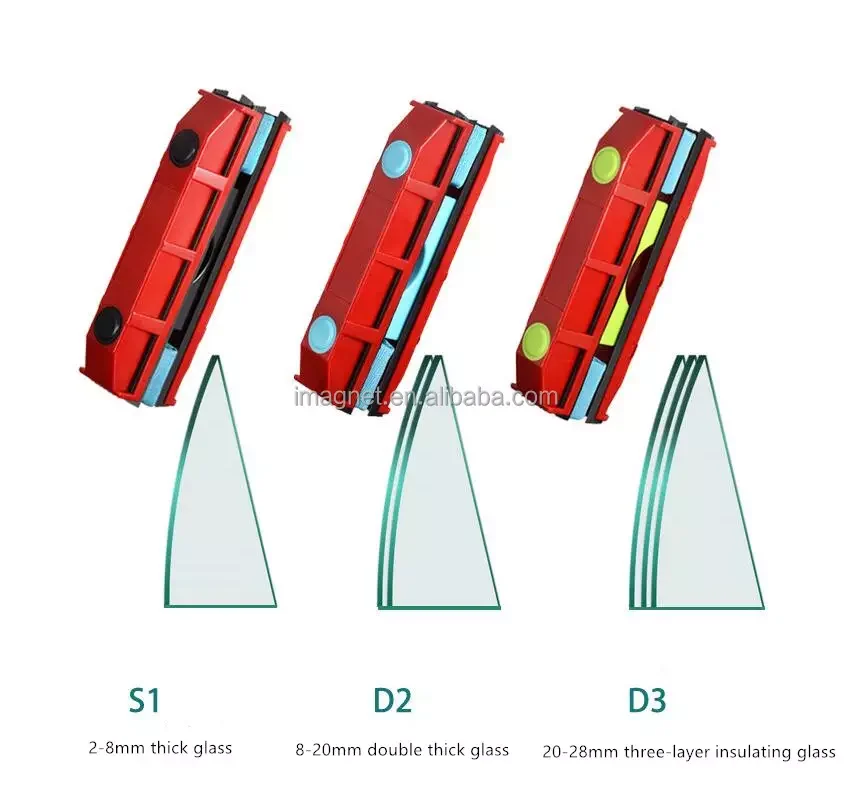 imagnet.en.alibaba.com

S1

2-8mm thick glass

D2

8-20mm double thick glass

D3

20-28mm three-layer insulating glass