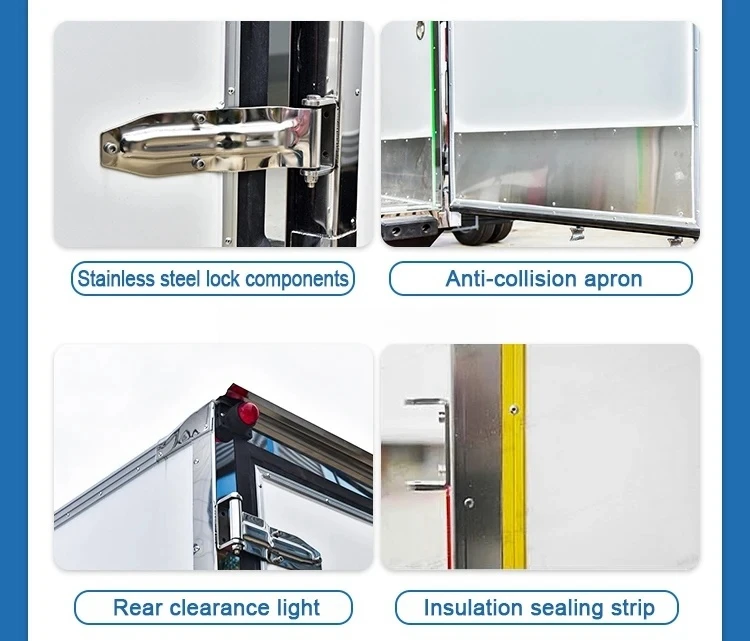 Stainless steel lock components

Anti-collision apron

Rear clearance light

Insulation sealing strip