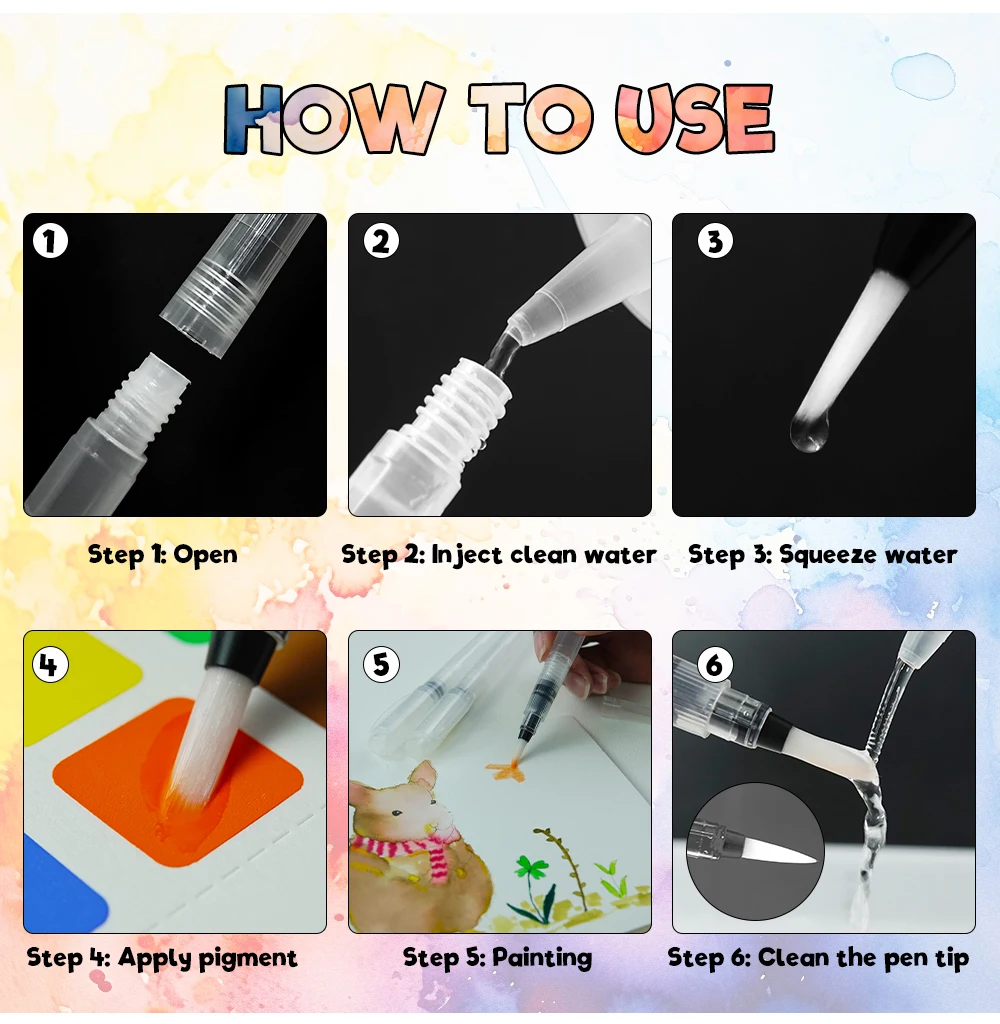 HOW TO USE

1

Step 1: Open

2

Step 2: Inject clean water

3

Step 3: Squeeze water

4

Step 4: Apply pigment

5

Step 5: Painting

6

Step 6: Clean the pen tip