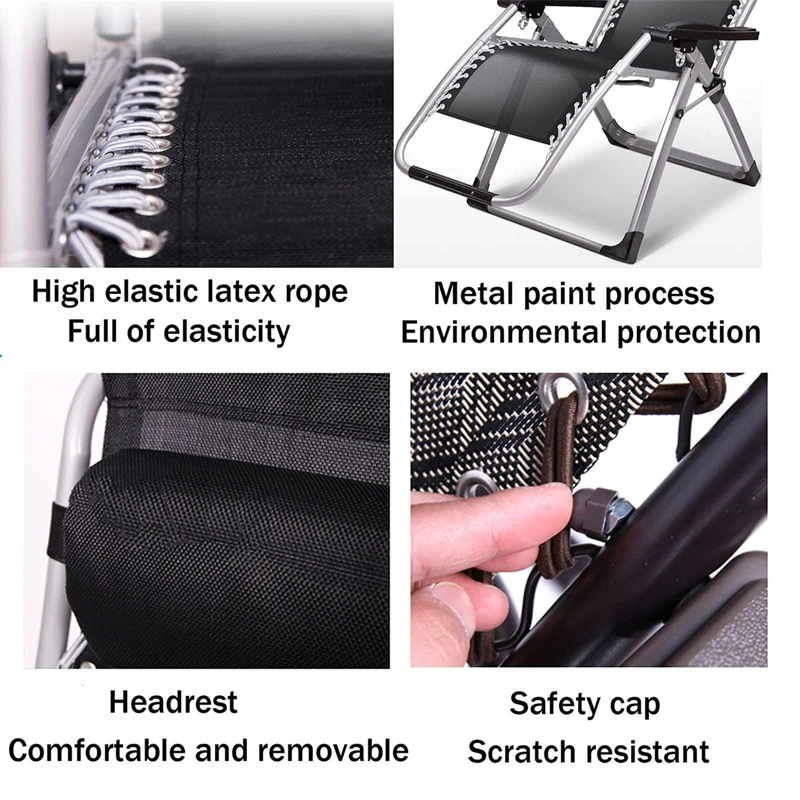 High elastic latex rope
Full of elasticity

Metal paint process
Environmental protection

Headrest
Comfortable and removable

Safety cap
Scratch resistant