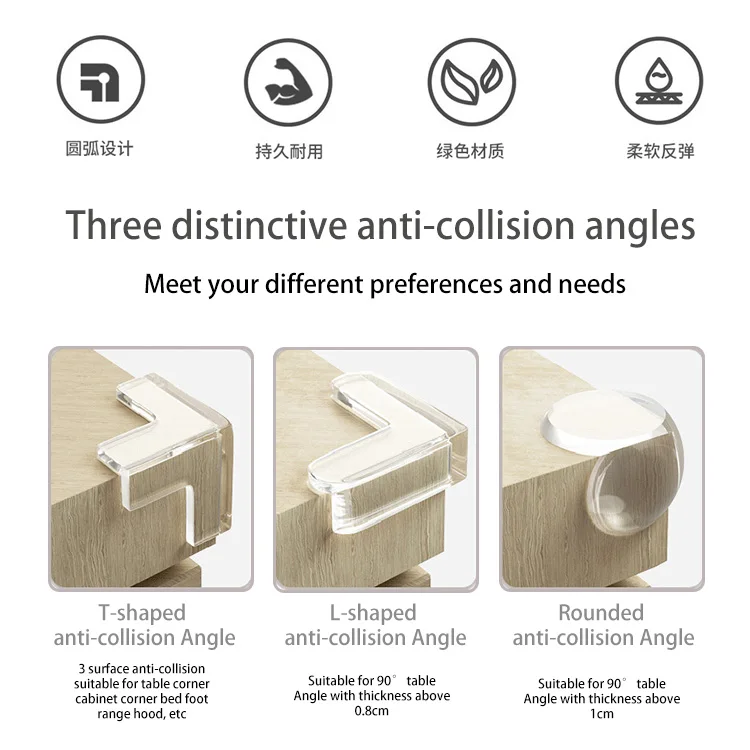 圆弧设计

持久耐用

绿色材质

柔软反弹

Three distinctive anti-collision angles

Meet your different preferences and needs

T-shaped anti-collision Angle

3 surface anti-collision suitable for table corner cabinet corner bed foot range hood, etc

L-shaped anti-collision Angle

Suitable for 90° table Angle with thickness above 0.8cm

Rounded anti-collision Angle

Suitable for 90° table Angle with thickness above 1cm