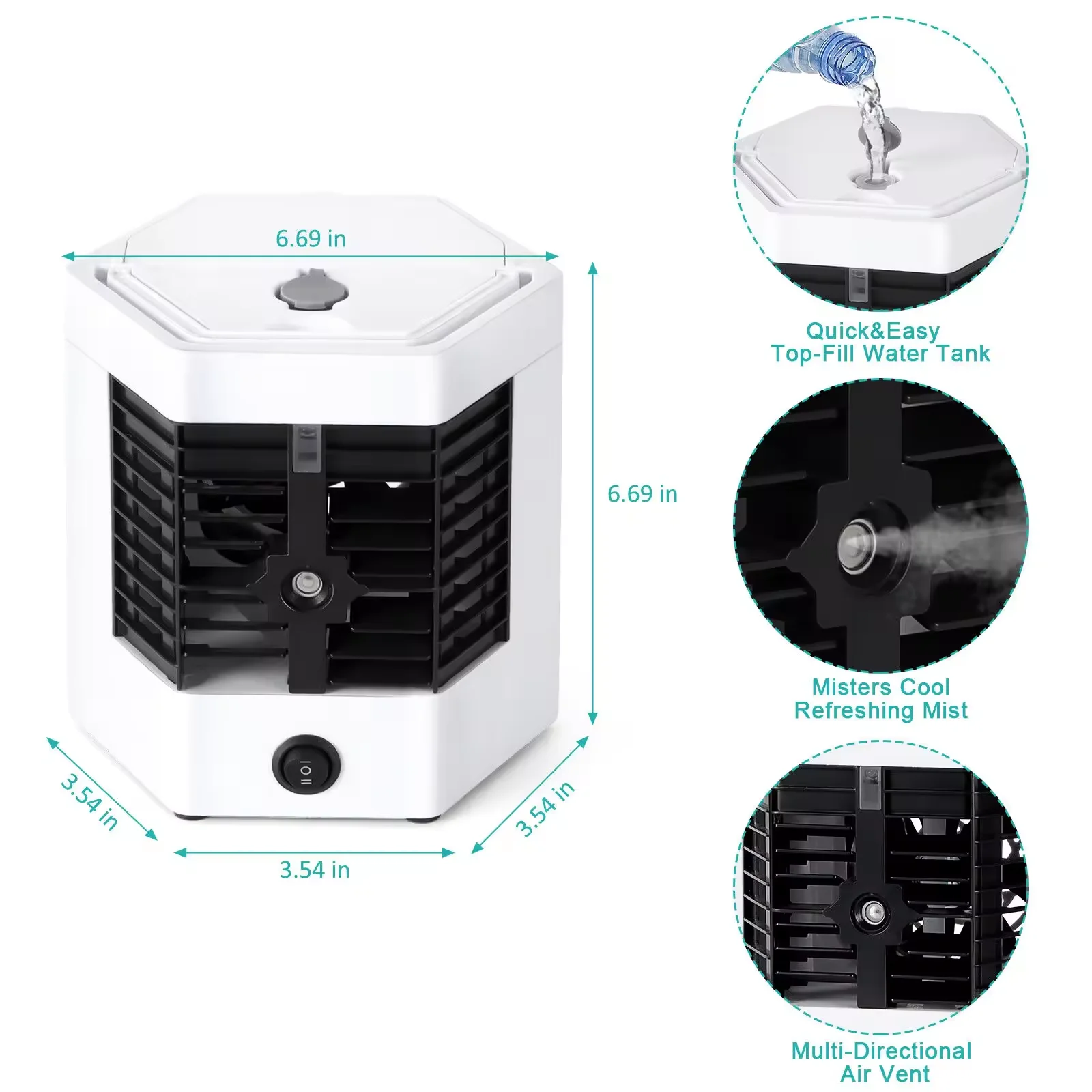 6.69 in

6.69 in

3.54 in

3.54 in

3.54 in

I O II

Quick&Easy
Top-Fill Water Tank

Misters Cool
Refreshing Mist

Multi-Directional
Air Vent