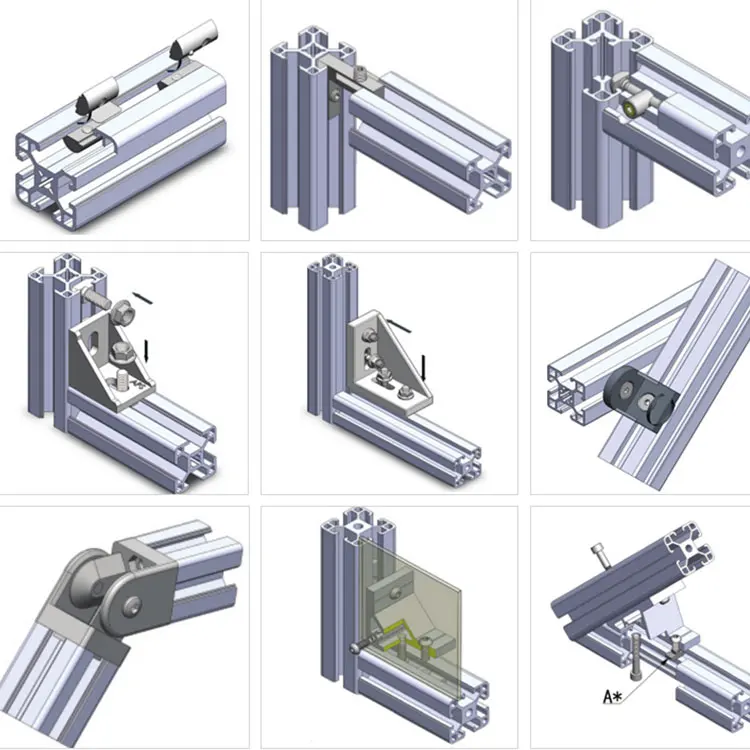 A*