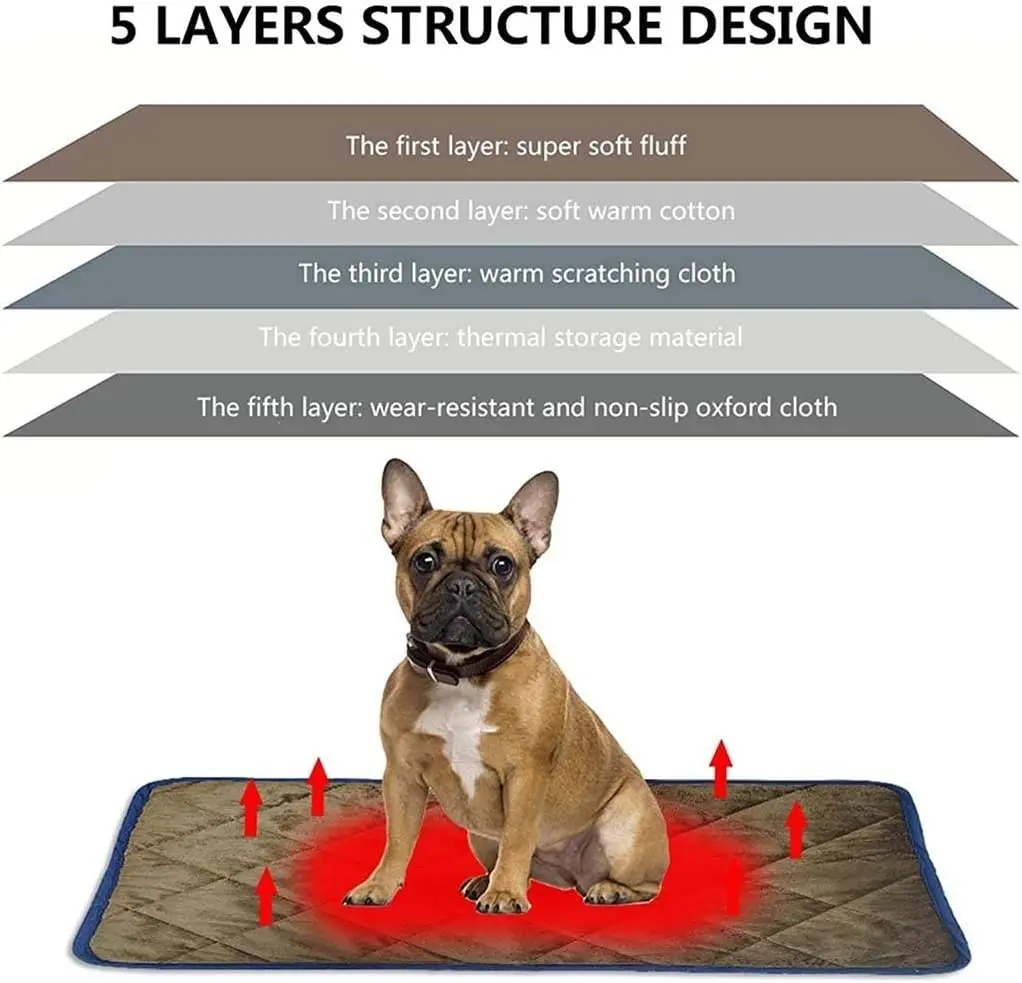 5 LAYERS STRUCTURE DESIGN

The first layer: super soft fluff

The second layer: soft warm cotton

The third layer: warm scratching cloth

The fourth layer: thermal storage material

The fifth layer: wear-resistant and non-slip oxford cloth