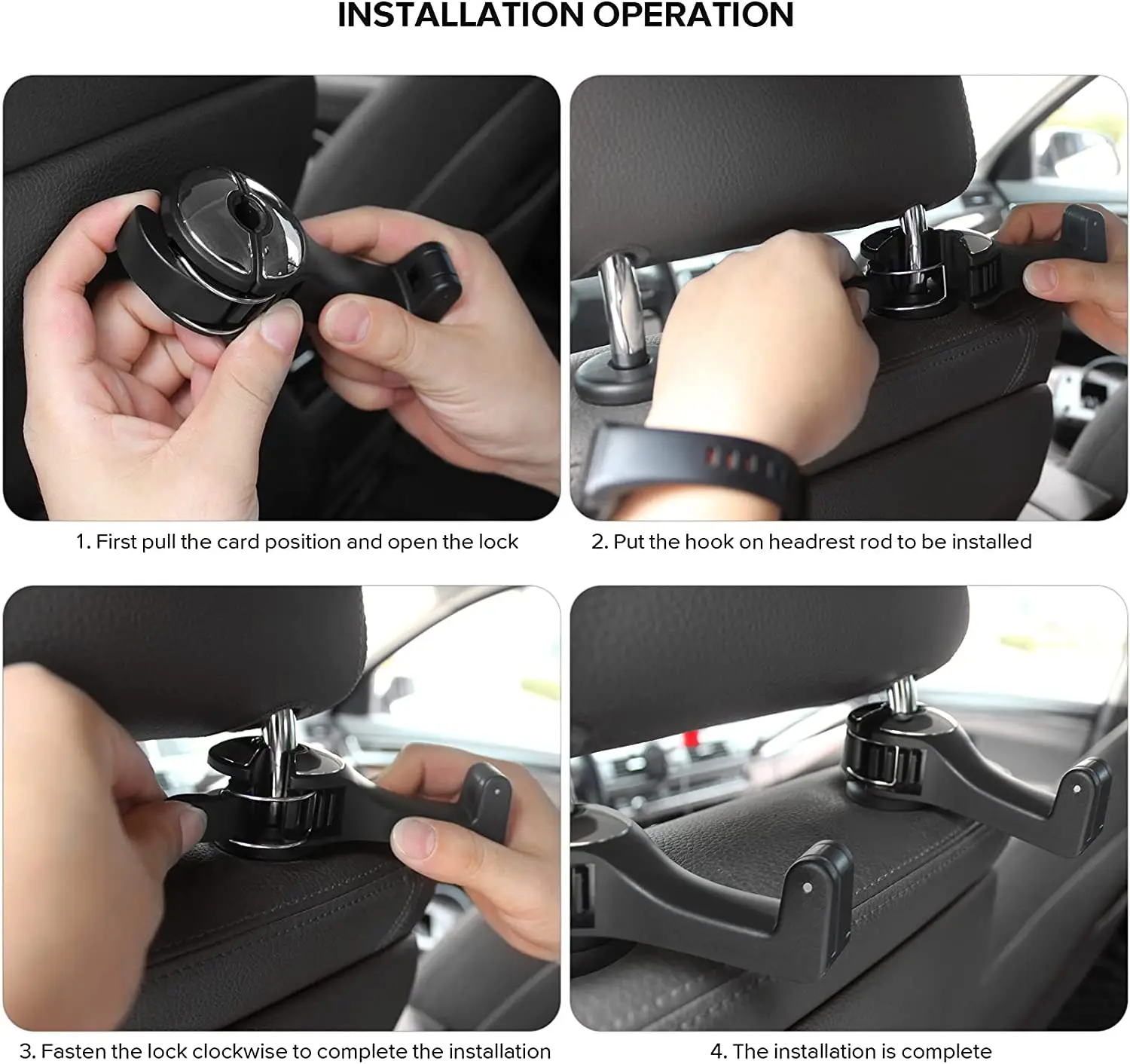 INSTALLATION OPERATION

1. First pull the card position and open the lock

2. Put the hook on headrest rod to be installed

3. Fasten the lock clockwise to complete the installation

4. The installation is complete