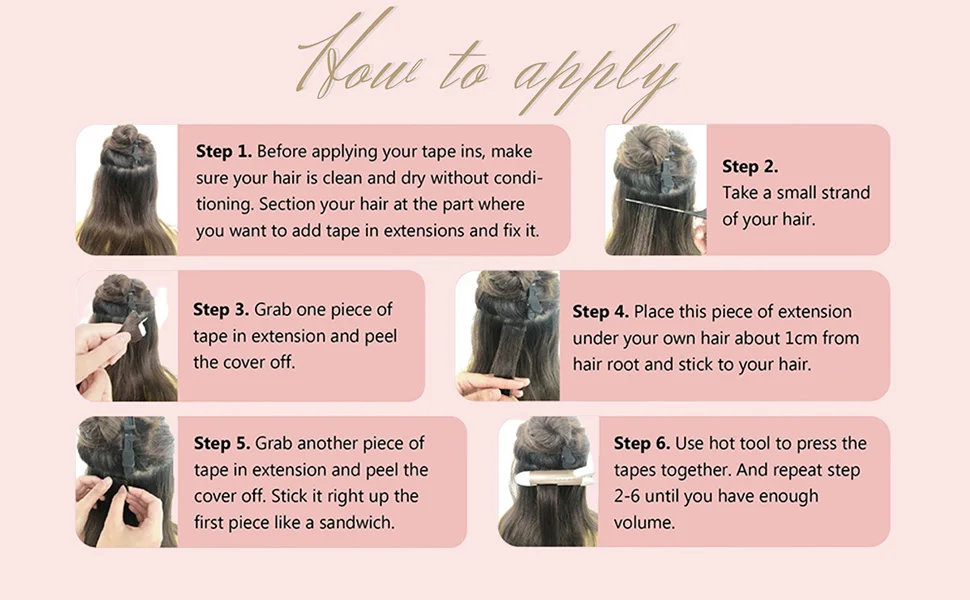 How to apply

Step 1. Before applying your tape ins, make sure your hair is clean and dry without conditioning. Section your hair at the part where you want to add tape in extensions and fix it.

Step 2. Take a small strand of your hair.

Step 3. Grab one piece of tape in extension and peel the cover off.

Step 4. Place this piece of extension under your own hair about 1cm from hair root and stick to your hair.

Step 5. Grab another piece of tape in extension and peel the cover off. Stick it right up the first piece like a sandwich.

Step 6. Use hot tool to press the tapes together. And repeat step 2-6 until you have enough volume.