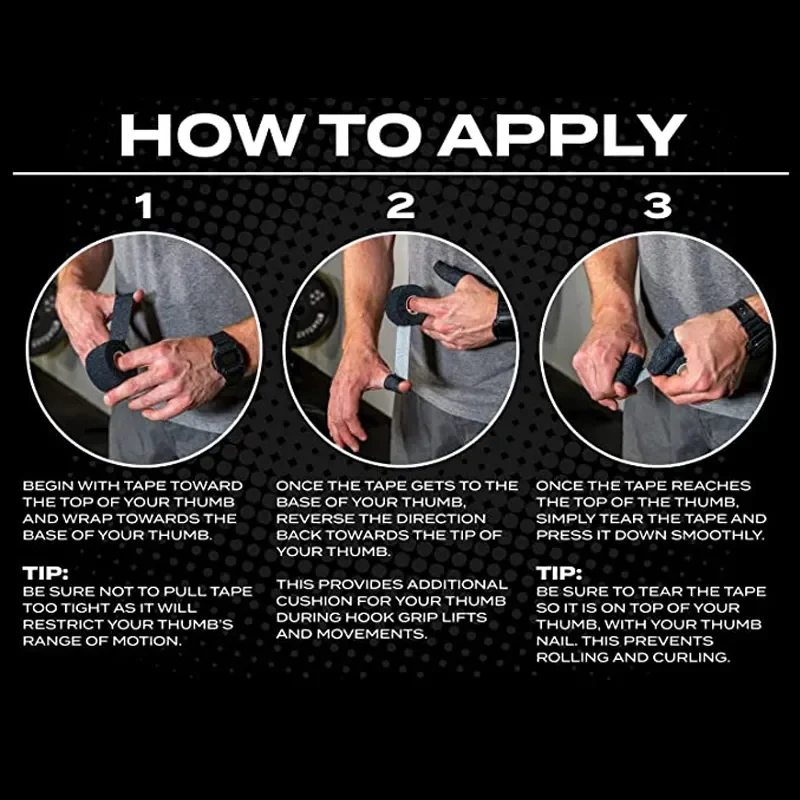 HOW TO APPLY

1

BEGIN WITH TAPE TOWARD THE TOP OF YOUR THUMB AND WRAP TOWARDS THE BASE OF YOUR THUMB.

TIP:
BE SURE NOT TO PULL TAPE TOO TIGHT AS IT WILL RESTRICT YOUR THUMB'S RANGE OF MOTION.

2

ONCE THE TAPE GETS TO THE BASE OF YOUR THUMB, REVERSE THE DIRECTION BACK TOWARDS THE TIP OF YOUR THUMB.

THIS PROVIDES ADDITIONAL CUSHION FOR YOUR THUMB DURING HOOK GRIP LIFTS AND MOVEMENTS.

3

ONCE THE TAPE REACHES THE TOP OF THE THUMB, SIMPLY TEAR THE TAPE AND PRESS IT DOWN SMOOTHLY.

TIP:
BE SURE TO TEAR THE TAPE SO IT IS ON TOP OF YOUR THUMB, WITH YOUR THUMB NAIL. THIS PREVENTS ROLLING AND CURLING.