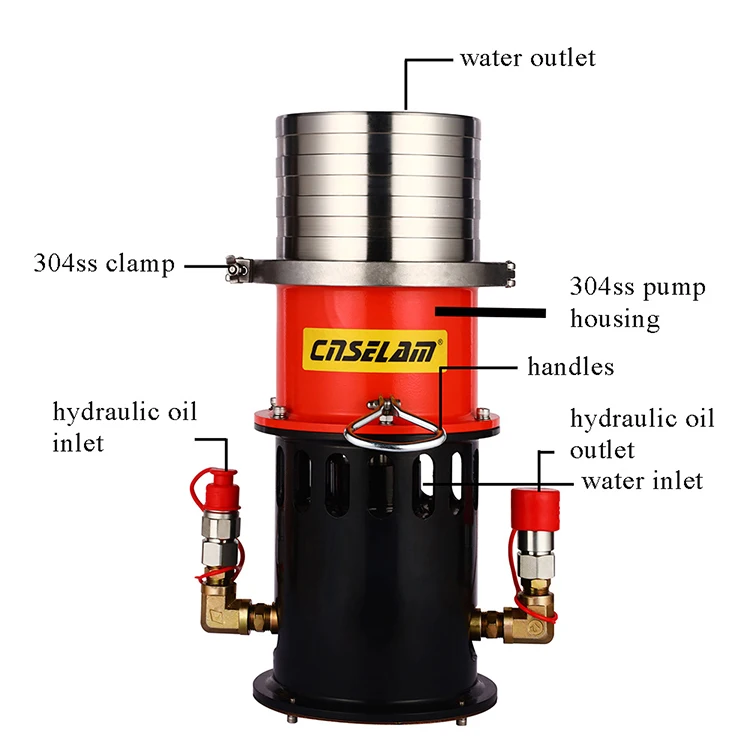 water outlet

304ss clamp

304ss pump housing

CNSELAM®

handles

hydraulic oil inlet

hydraulic oil outlet

water inlet