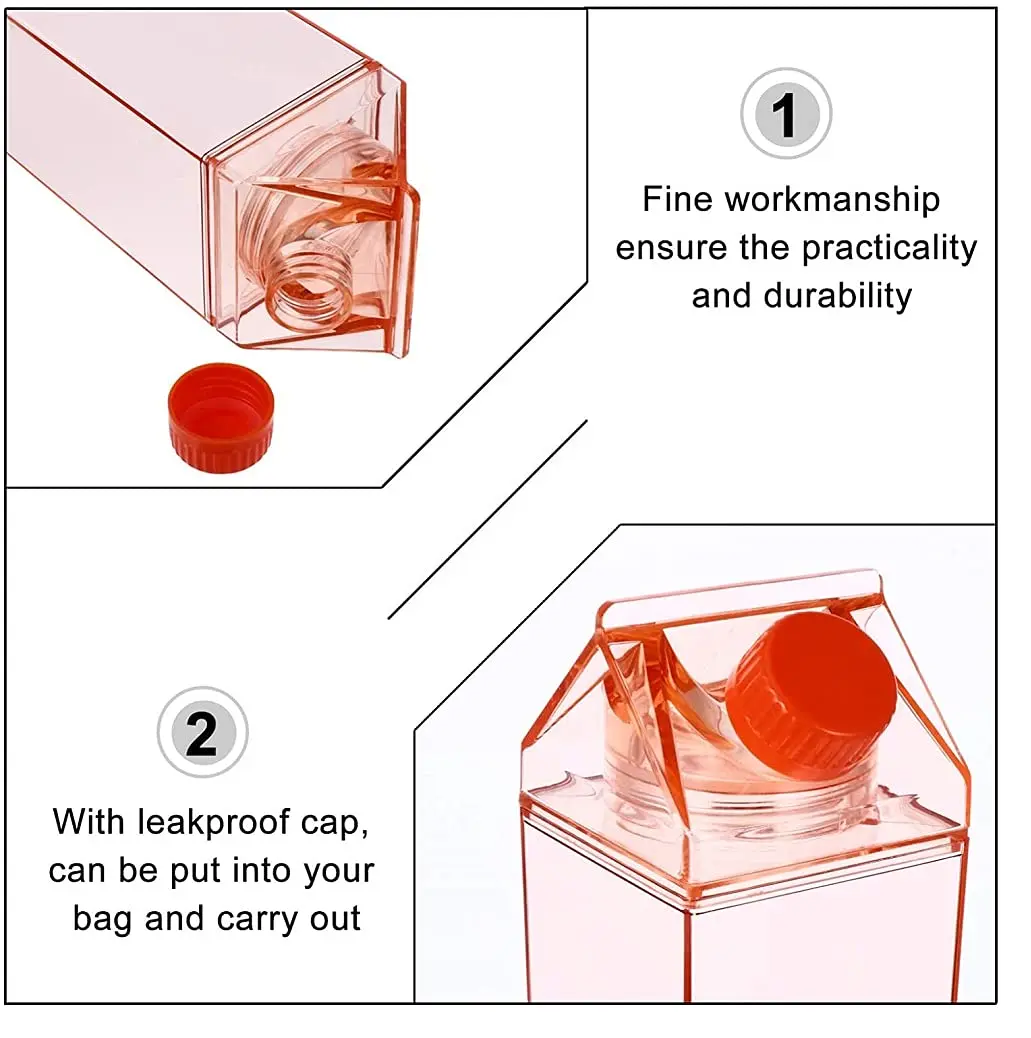 1

Fine workmanship ensure the practicality and durability

2

With leakproof cap, can be put into your bag and carry out