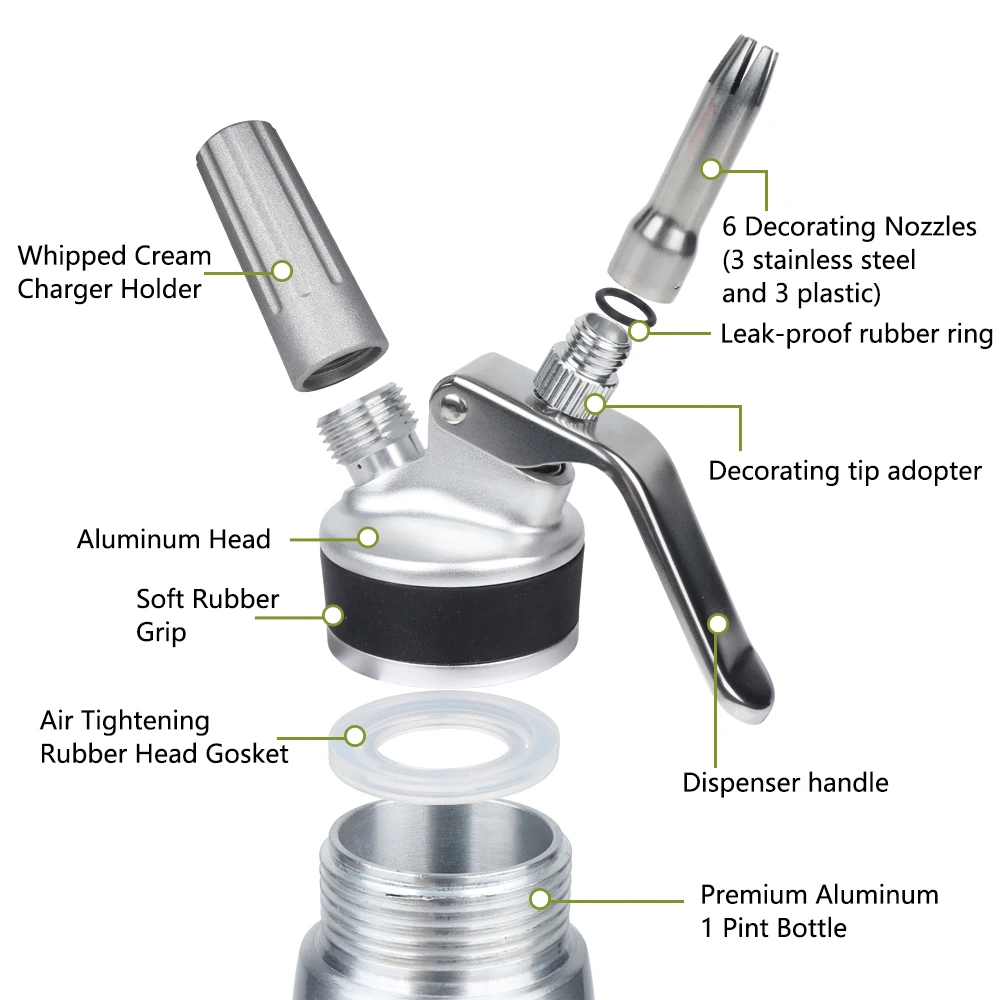 Whipped Cream Charger Holder

6 Decorating Nozzles (3 stainless steel and 3 plastic)

Leak-proof rubber ring

Decorating tip adopter

Aluminum Head

Soft Rubber Grip

Air Tightening Rubber Head Gosket

Dispenser handle

Premium Aluminum 1 Pint Bottle