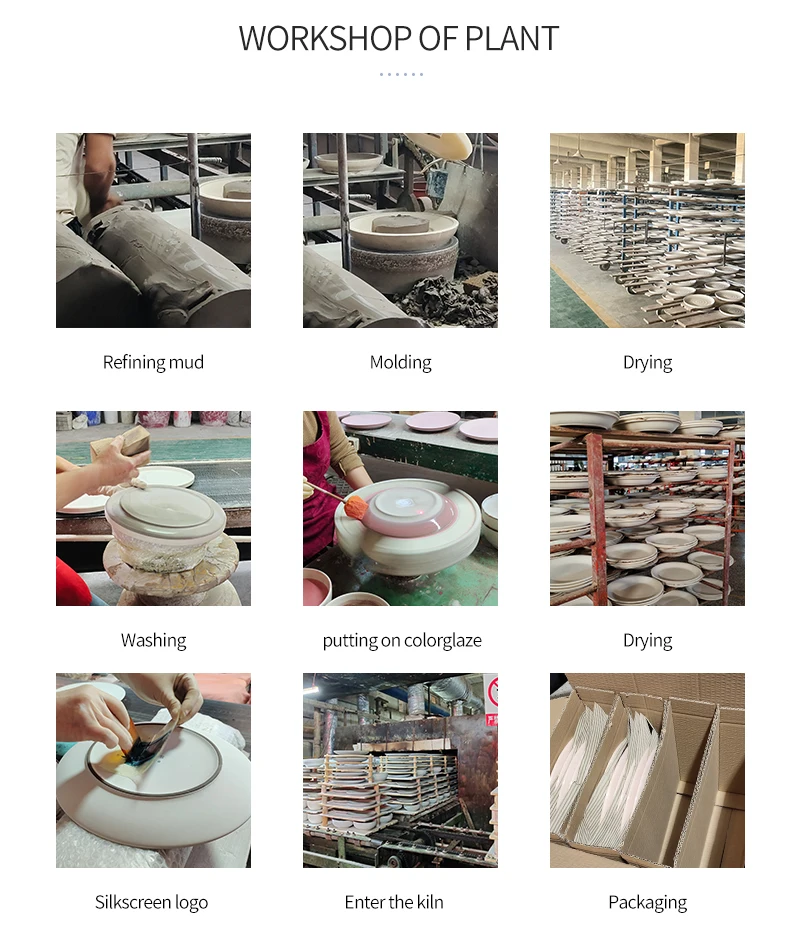 WORKSHOP OF PLANT

Refining mud

Molding

Drying

Washing

putting on colorglaze

Drying

Silkscreen logo

Enter the kiln

Packaging