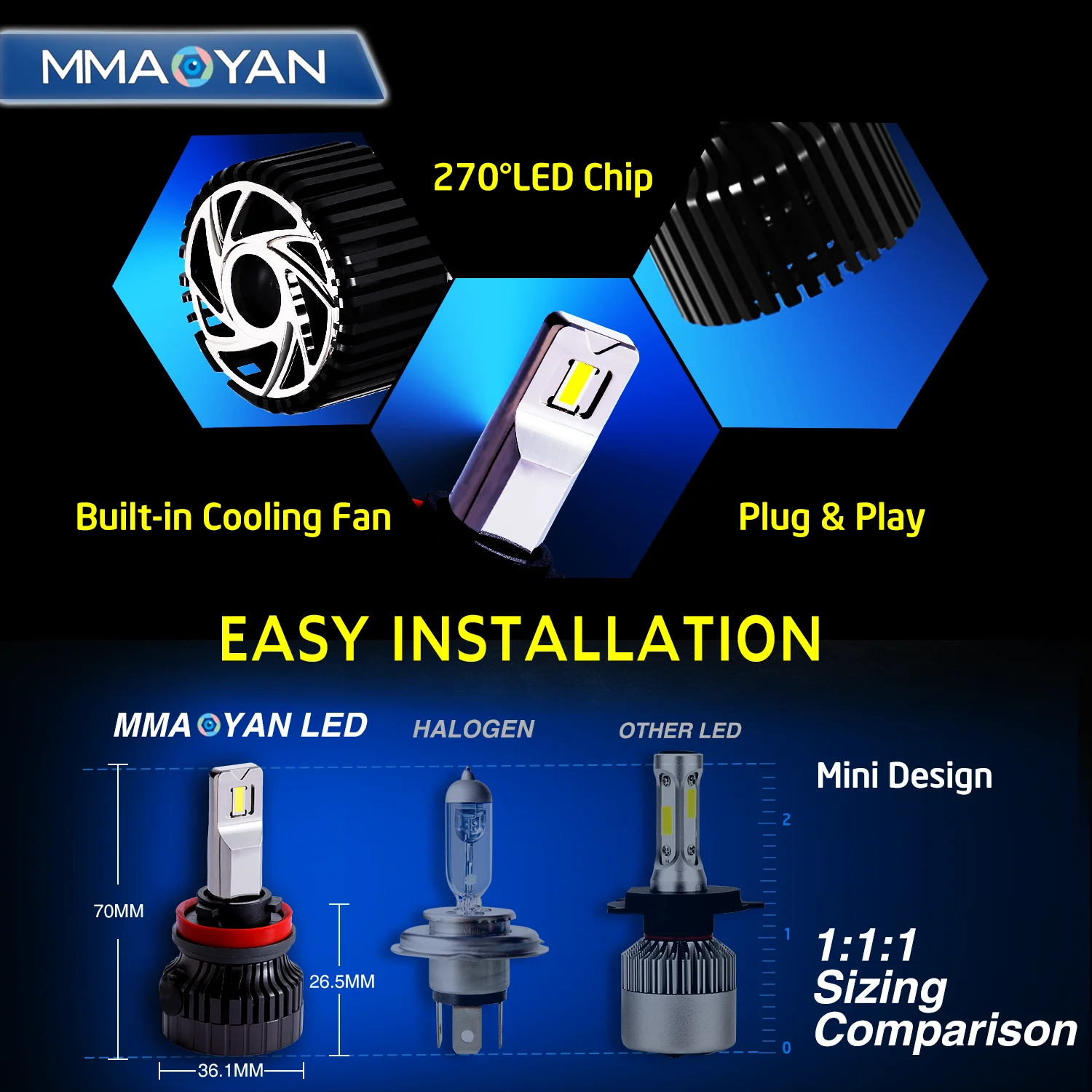 MMAOYAN

270°LED Chip

Built-in Cooling Fan

Plug & Play

EASY INSTALLATION

MMAOYAN LED

HALOGEN

OTHER LED

Mini Design

70MM

26.5MM

36.1MM

2

1

0

1:1:1 Sizing Comparison