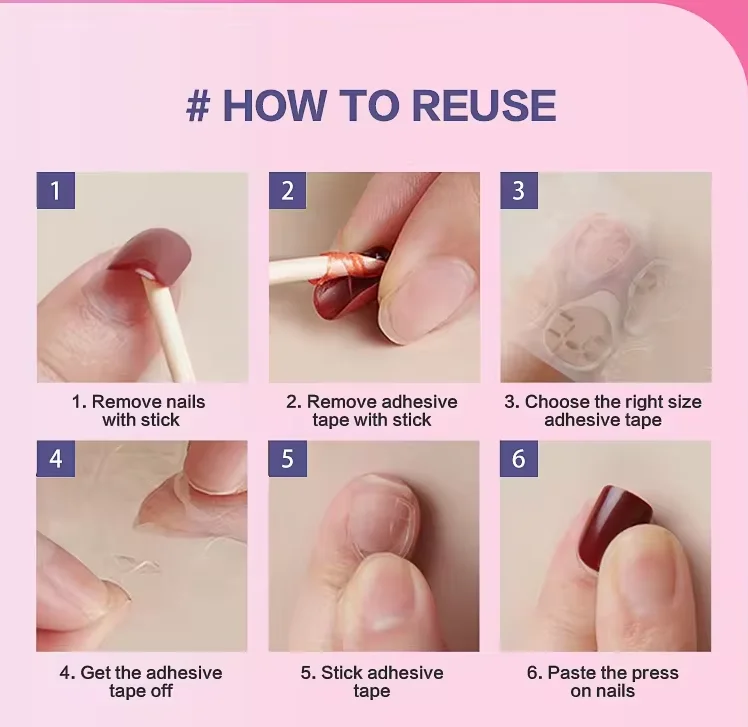 # HOW TO REUSE

1

1. Remove nails with stick

2

2. Remove adhesive tape with stick

3

3. Choose the right size adhesive tape

4

4. Get the adhesive tape off

5

5. Stick adhesive tape

6

6. Paste the press on nails