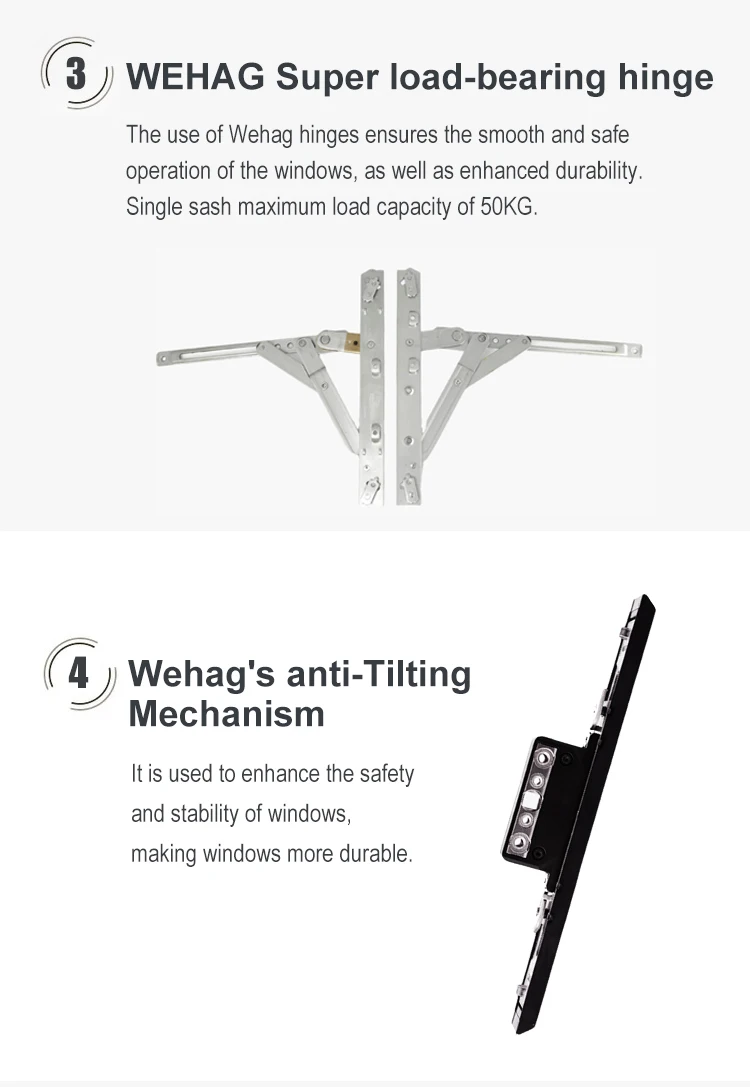 3 WEHAG Super load-bearing hinge

The use of Wehag hinges ensures the smooth and safe operation of the windows, as well as enhanced durability. Single sash maximum load capacity of 50KG.

4 Wehag's anti-Tilting Mechanism

It is used to enhance the safety and stability of windows, making windows more durable.