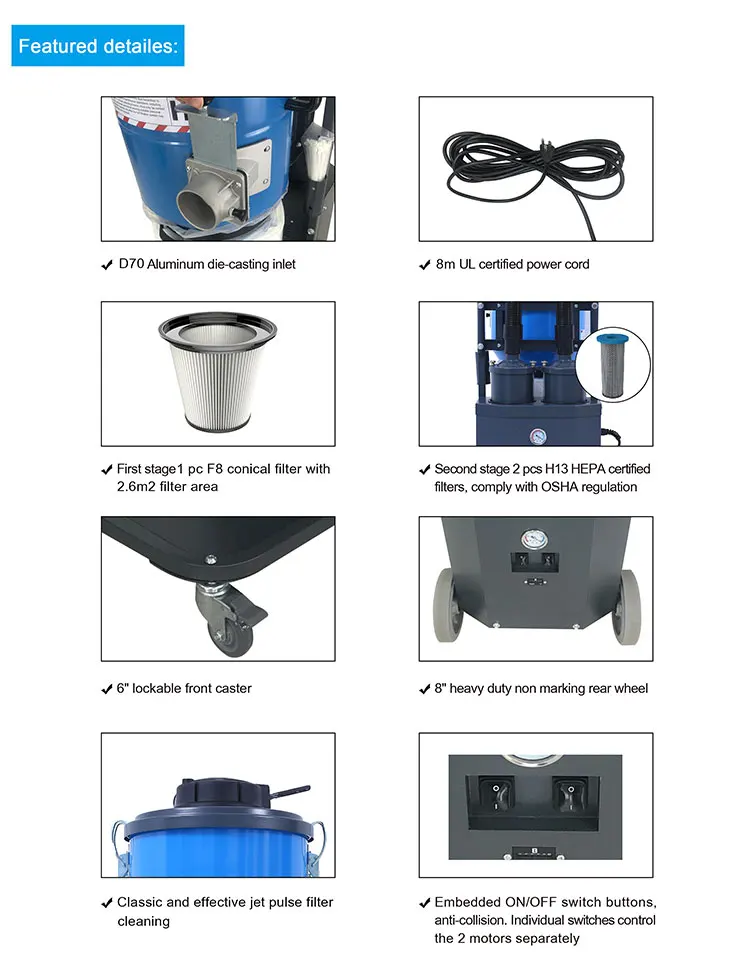 Featured detailes:

✔ D70 Aluminum die-casting inlet

✔ 8m UL certified power cord

✔ First stage1 pc F8 conical filter with 2.6m2 filter area

✔ Second stage 2 pcs H13 HEPA certified filters, comply with OSHA regulation

✔ 6" lockable front caster

✔ 8" heavy duty non marking rear wheel

✔ Classic and effective jet pulse filter cleaning

✔ Embedded ON/OFF switch buttons, anti-collision. Individual switches control the 2 motors separately