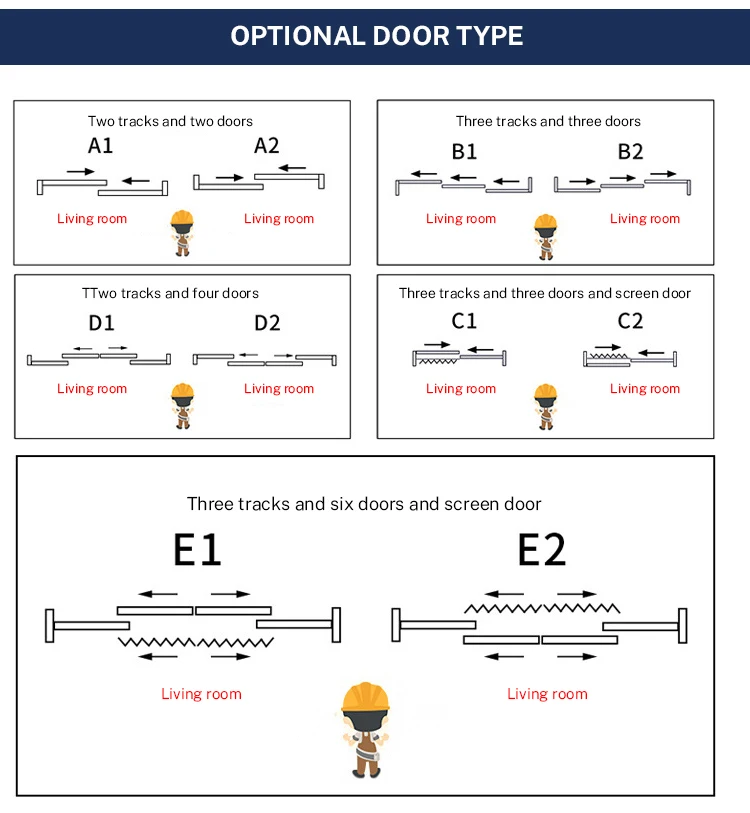 OPTIONAL DOOR TYPE

Two tracks and two doors

A1 A2

Living room Living room

Three tracks and three doors

B1 B2

Living room Living room

TTwo tracks and four doors

D1 D2

Living room Living room

Three tracks and three doors and screen door

C1 C2

Living room Living room

Three tracks and six doors and screen door

E1 E2

Living room Living room