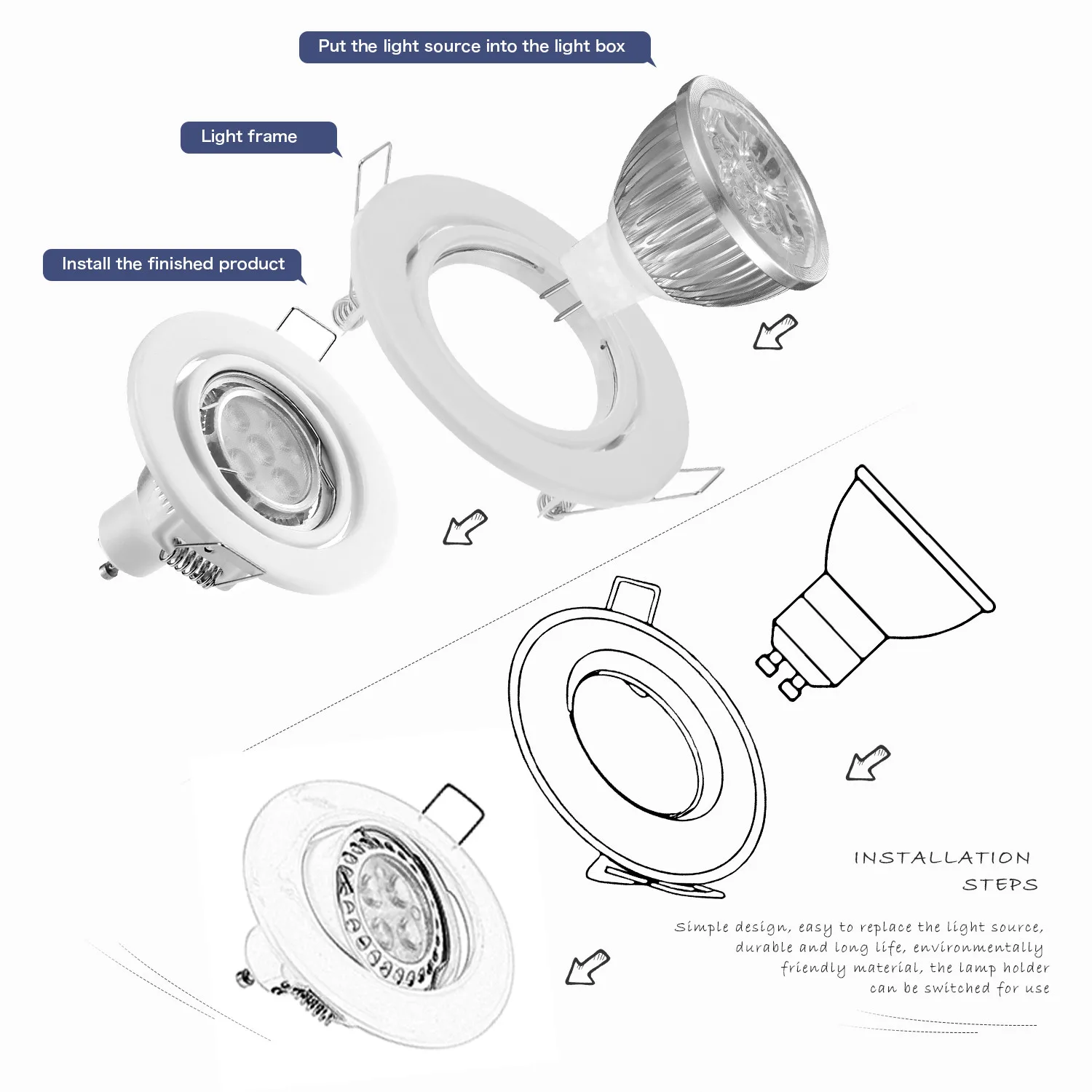 Put the light source into the light box

Light frame

Install the finished product

INSTALLATION STEPS

Simple design, easy to replace the light source, durable and long life, environmentally friendly material, the lamp holder can be switched for use