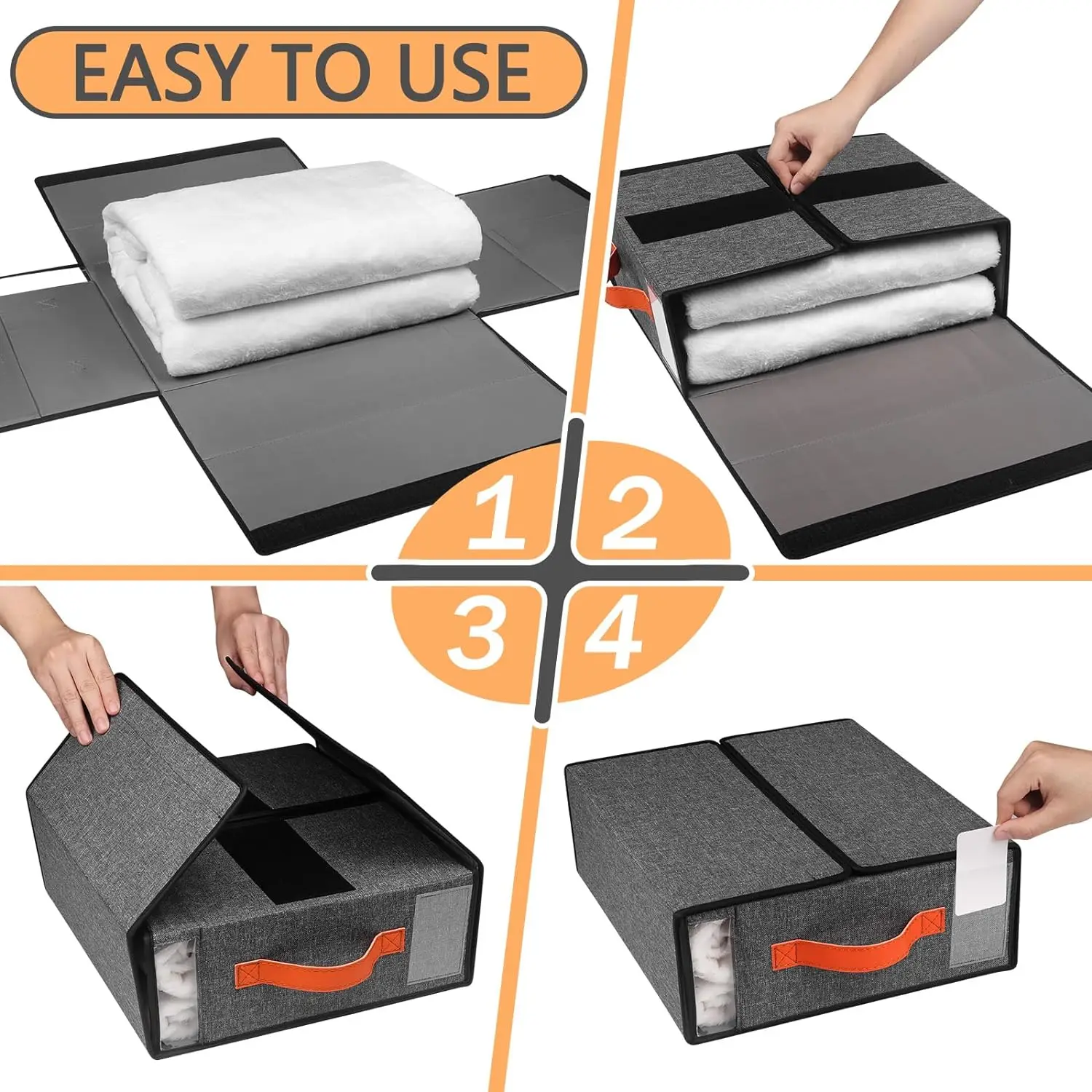 EASY TO USE

1 2

3 4