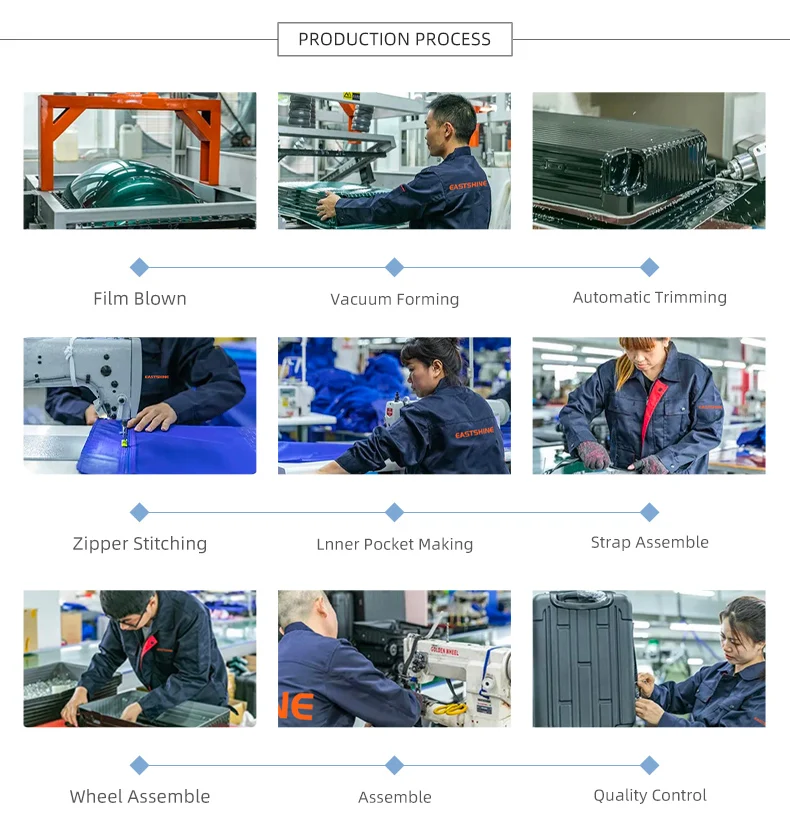 PRODUCTION PROCESS

EASTSHINE

Film Blown

Vacuum Forming

Automatic Trimming

EASTSHINE

EASTSHINE

Zipper Stitching

Lnner Pocket Making

Strap Assemble

NE

GOLDEN WHEEL

Wheel Assemble

Assemble

Quality Control