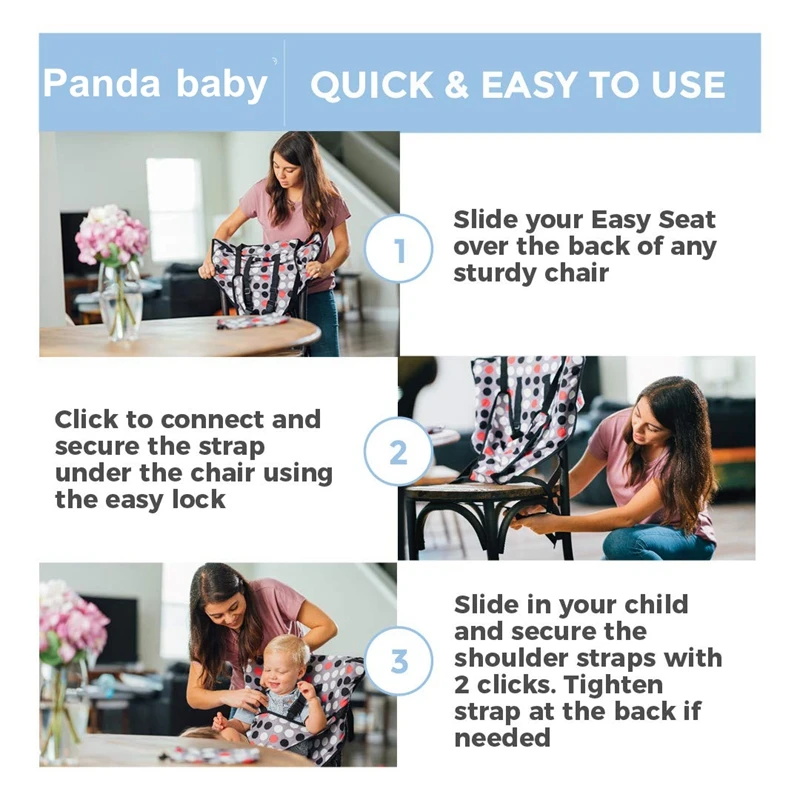 Panda baby QUICK & EASY TO USE

1
Slide your Easy Seat over the back of any sturdy chair

Click to connect and secure the strap under the chair using the easy lock
2

3
Slide in your child and secure the shoulder straps with 2 clicks. Tighten strap at the back if needed