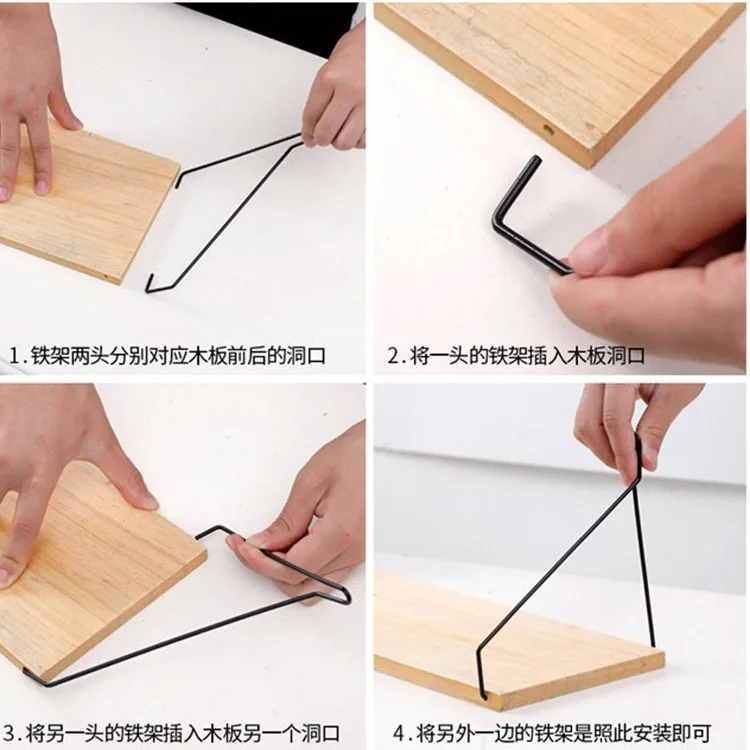 1.铁架两头分别对应木板前后的洞口

2.将一头的铁架插入木板洞口

3.将另一头的铁架插入木板另一个洞口

4.将另外一边的铁架是照此安装即可