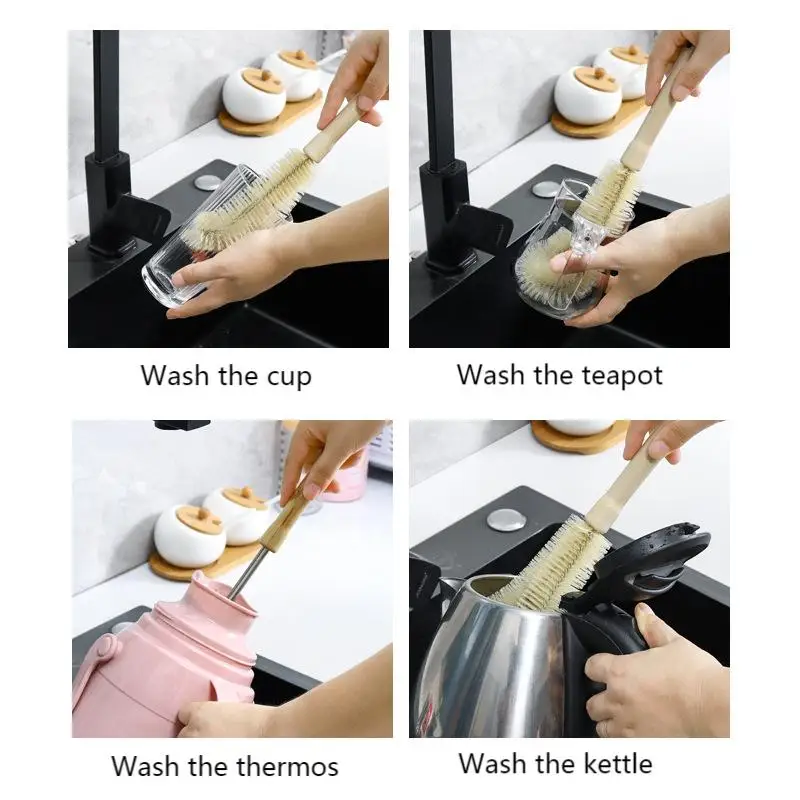 Wash the cup

Wash the teapot

Wash the thermos

Wash the kettle