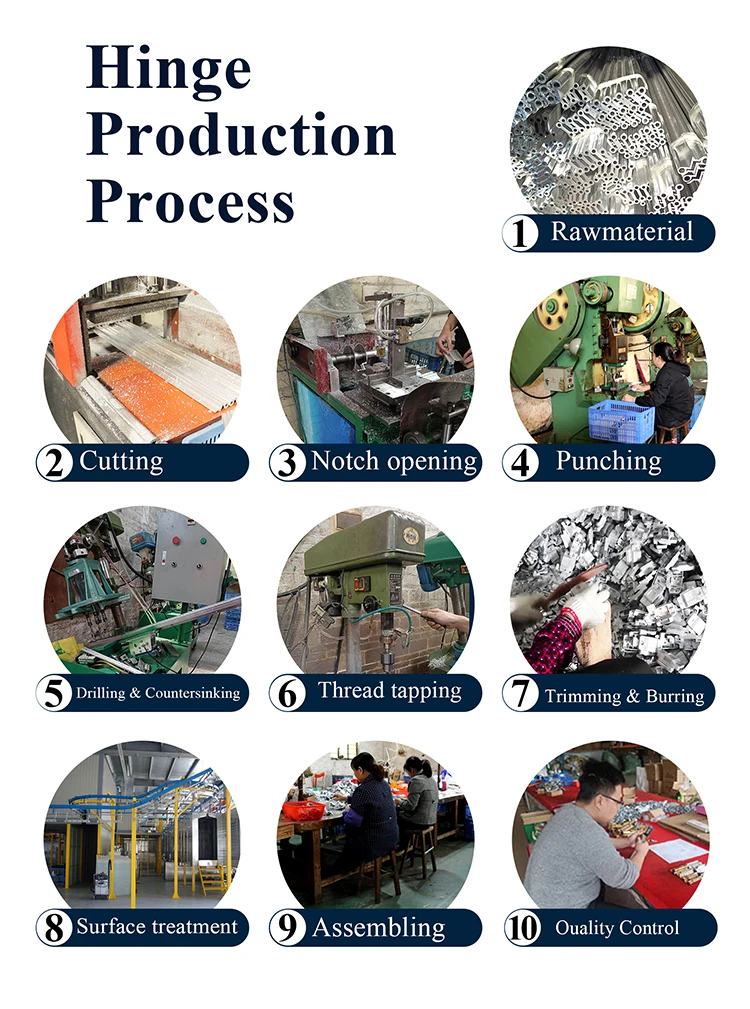 Hinge Production Process

1 Rawmaterial

2 Cutting

3 Notch opening

4 Punching

5 Drilling & Countersinking

6 Thread tapping

7 Trimming & Burring

8 Surface treatment

9 Assembling

10 Ouality Control