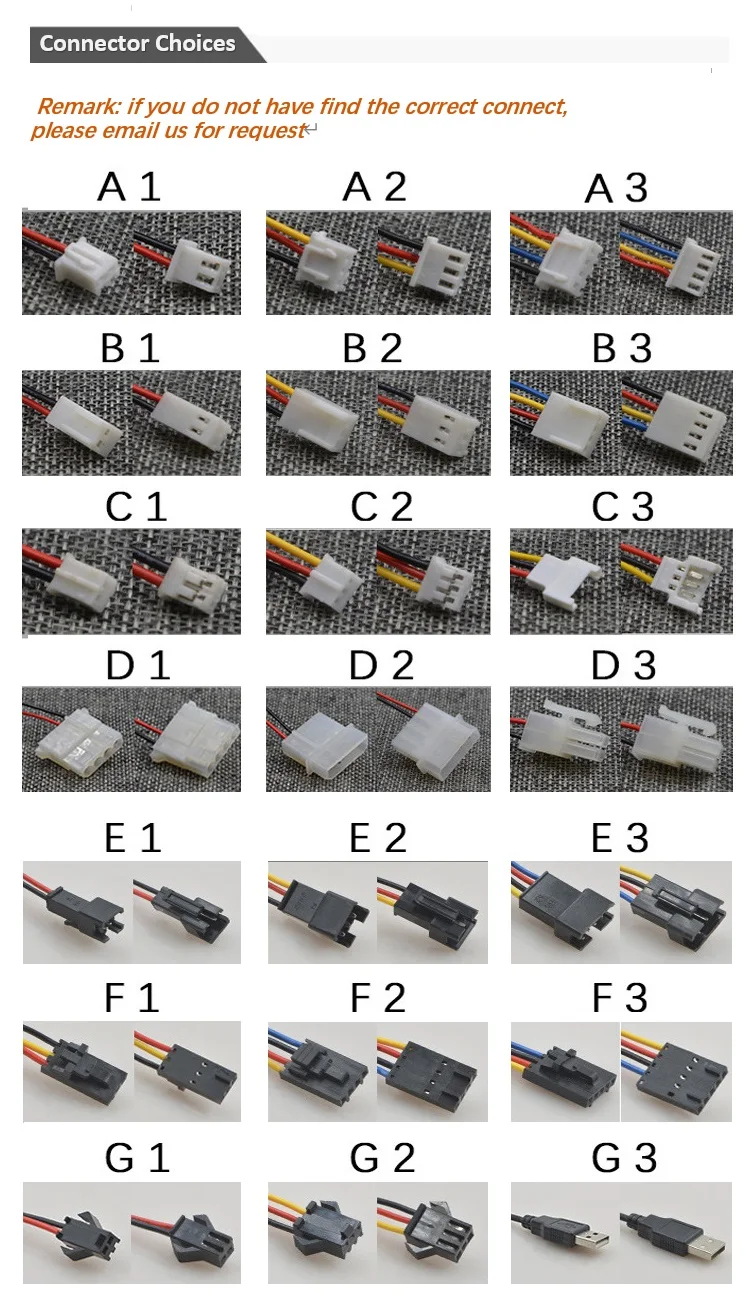 Connector Choices

Remark: if you do not have find the correct connect, please email us for request

A 1

A 2

A 3

B 1

B 2

B 3

C 1

C 2

C 3

D 1

D 2

D 3

E 1

E 2

E 3

F 1

F 2

F 3

G 1

G 2

G 3