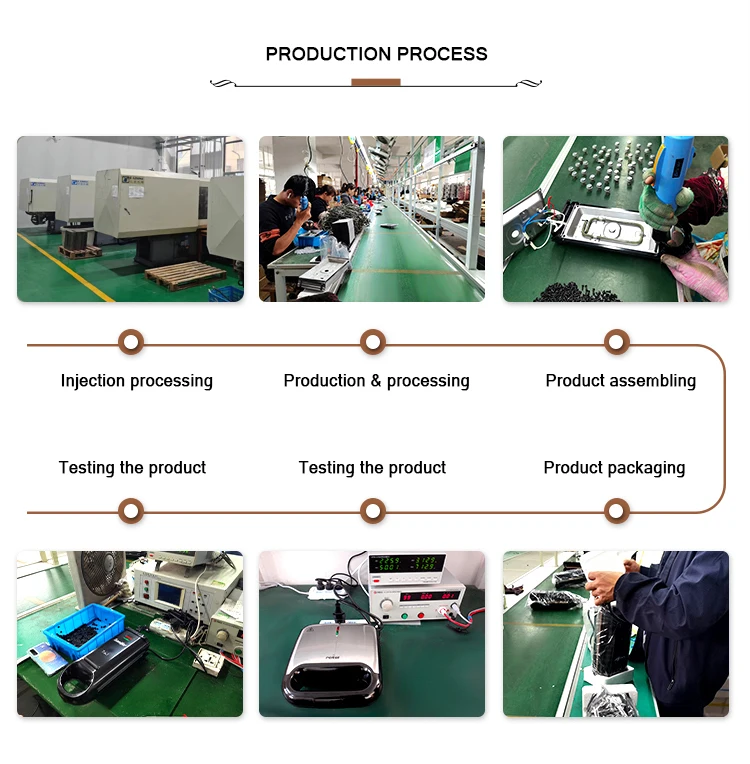 PRODUCTION PROCESS

Injection processing

Production & processing

Product assembling

Testing the product

Testing the product

Product packaging