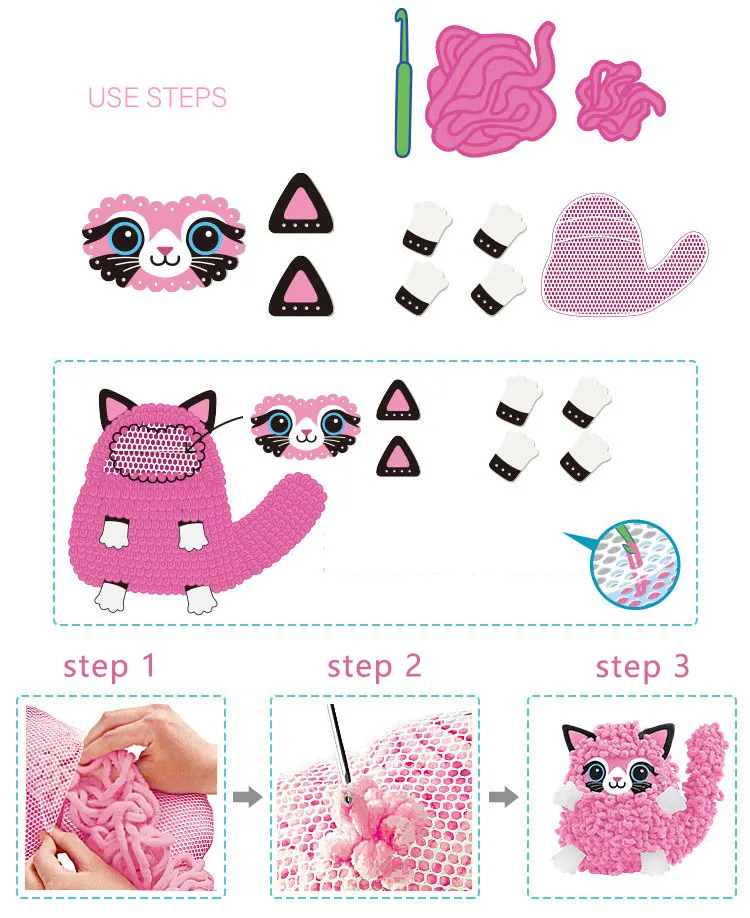 USE STEPS

step 1

step 2

step 3