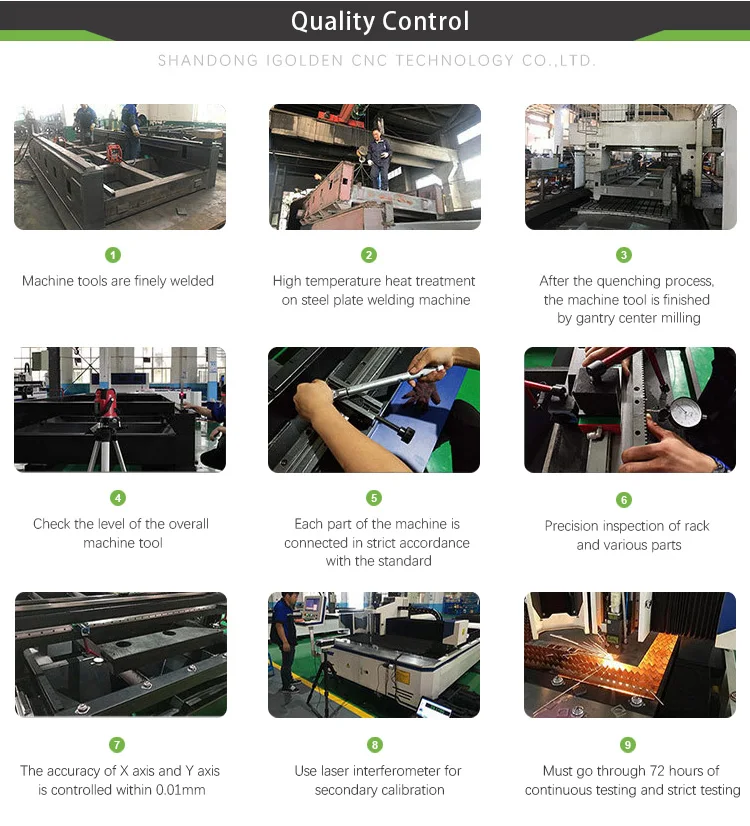 Quality Control

SHANDONG IGOLDEN CNC TECHNOLOGY CO.,LTD.

1
Machine tools are finely welded

2
High temperature heat treatment on steel plate welding machine

3
After the quenching process, the machine tool is finished by gantry center milling

4
Check the level of the overall machine tool

5
Each part of the machine is connected in strict accordance with the standard

6
Precision inspection of rack and various parts

7
The accuracy of X axis and Y axis is controlled within 0.01mm

8
Use laser interferometer for secondary calibration

9
Must go through 72 hours of continuous testing and strict testing