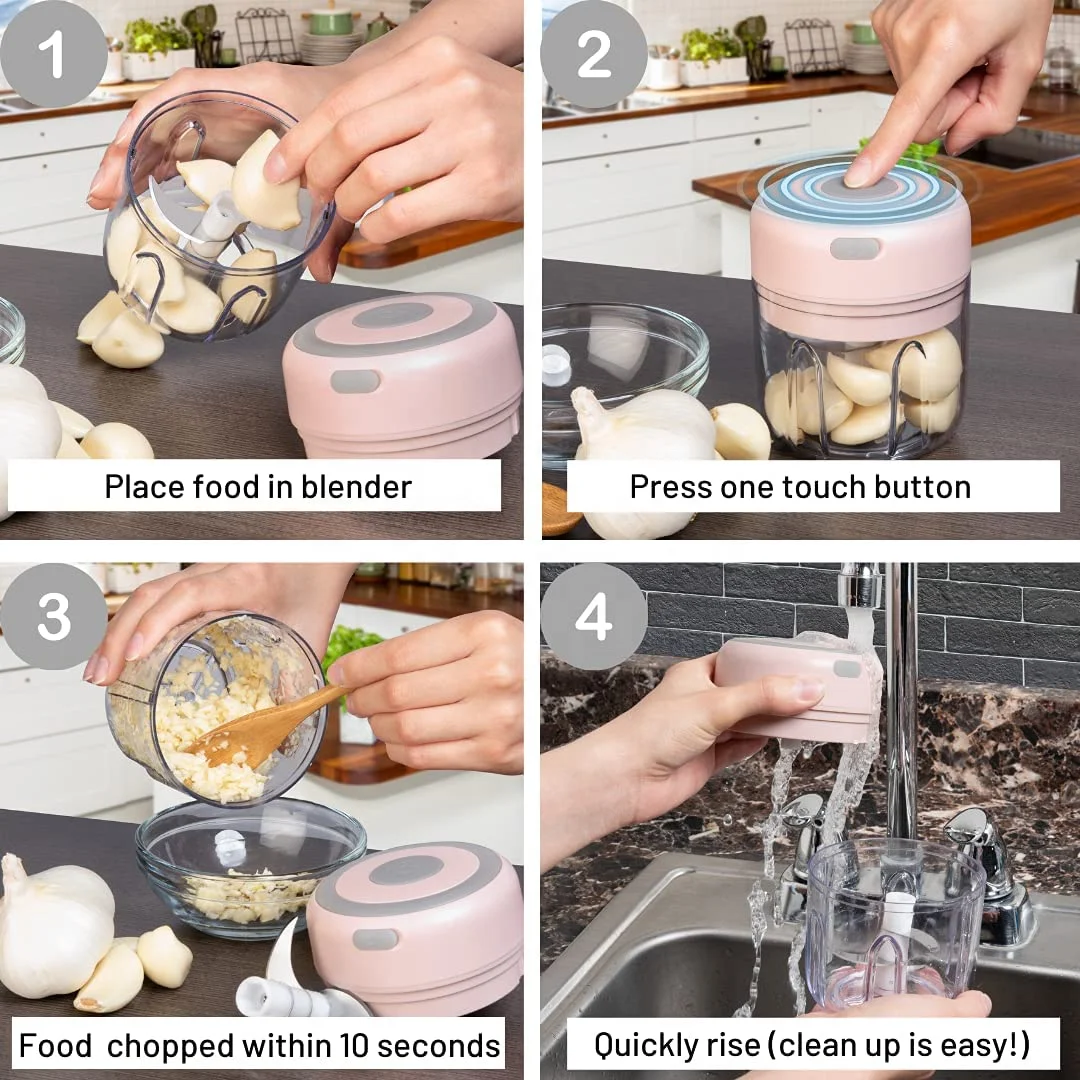 1

Place food in blender

2

Press one touch button

3

Food chopped within 10 seconds

4

Quickly rise (clean up is easy!)